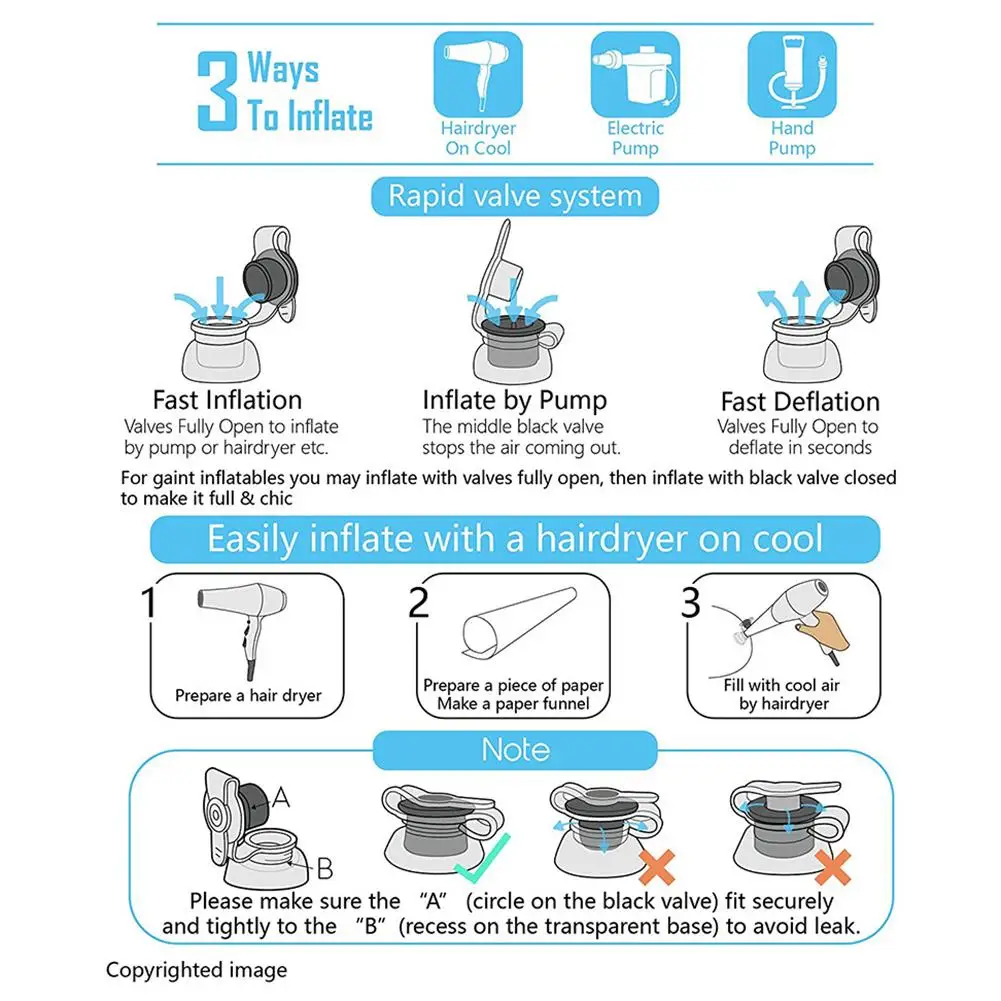 3 Ways To Inflate

Hairdryer On Cool

Electric Pump

Hand Pump

Rapid valve system

Fast Inflation
Valves Fully Open to inflate by pump or hairdryer etc.

Inflate by Pump
The middle black valve stops the air coming out.

Fast Deflation
Valves Fully Open to deflate in seconds

For gaint inflatables you may inflate with valves fully open, then inflate with black valve closed to make it full & chic

Easily inflate with a hairdryer on cool

1
Prepare a hair dryer

2
Prepare a piece of paper
Make a paper funnel

3
Fill with cool air by hairdryer

Note

A

B

Please make sure the "A" (circle on the black valve) fit securely and tightly to the "B" (recess on the transparent base) to avoid leak.

Copyrighted image