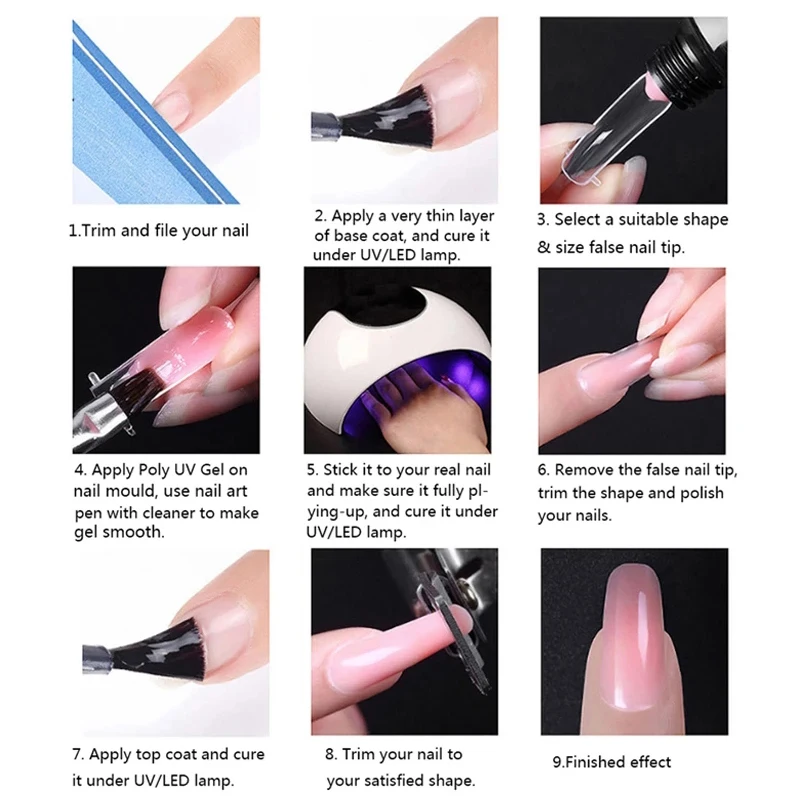 1.Trim and file your nail

2. Apply a very thin layer of base coat, and cure it under UV/LED lamp.

3. Select a suitable shape & size false nail tip.

4. Apply Poly UV Gel on nail mould, use nail art pen with cleaner to make gel smooth.

5. Stick it to your real nail and make sure it fully plying-up, and cure it under UV/LED lamp.

6. Remove the false nail tip, trim the shape and polish your nails.

7. Apply top coat and cure it under UV/LED lamp.

8. Trim your nail to your satisfied shape.

9.Finished effect