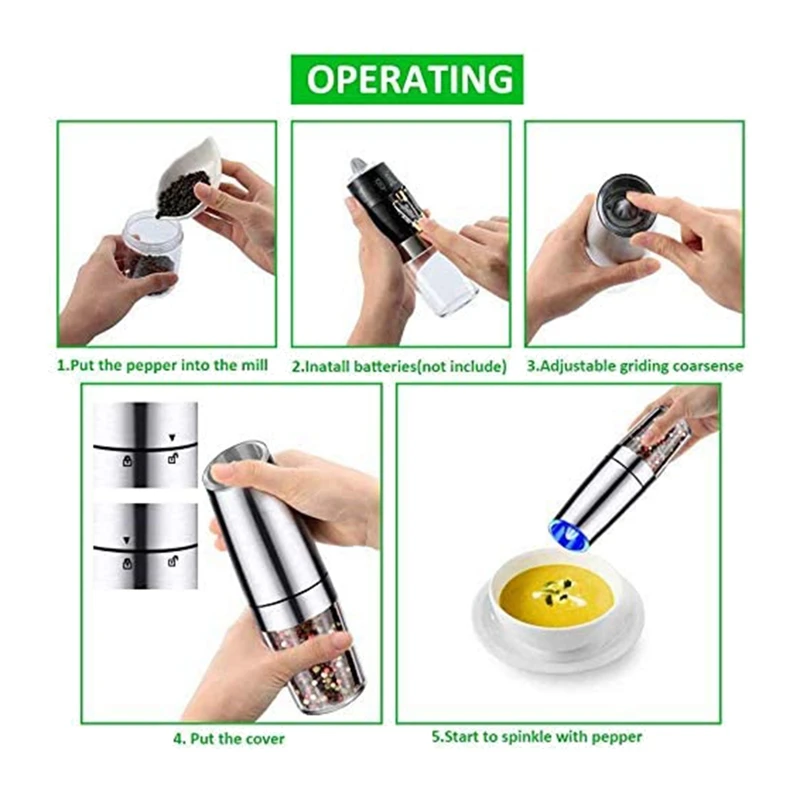 OPERATING

1.Put the pepper into the mill

2.Inatall batteries(not include)

3.Adjustable griding coarsense

4. Put the cover

5.Start to spinkle with pepper