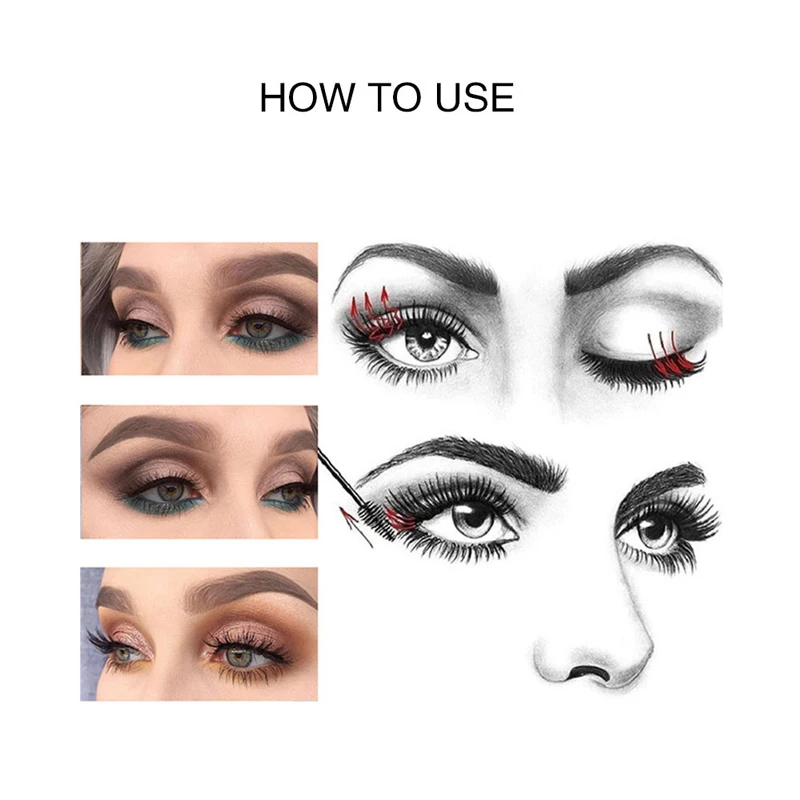 HOW TO USE