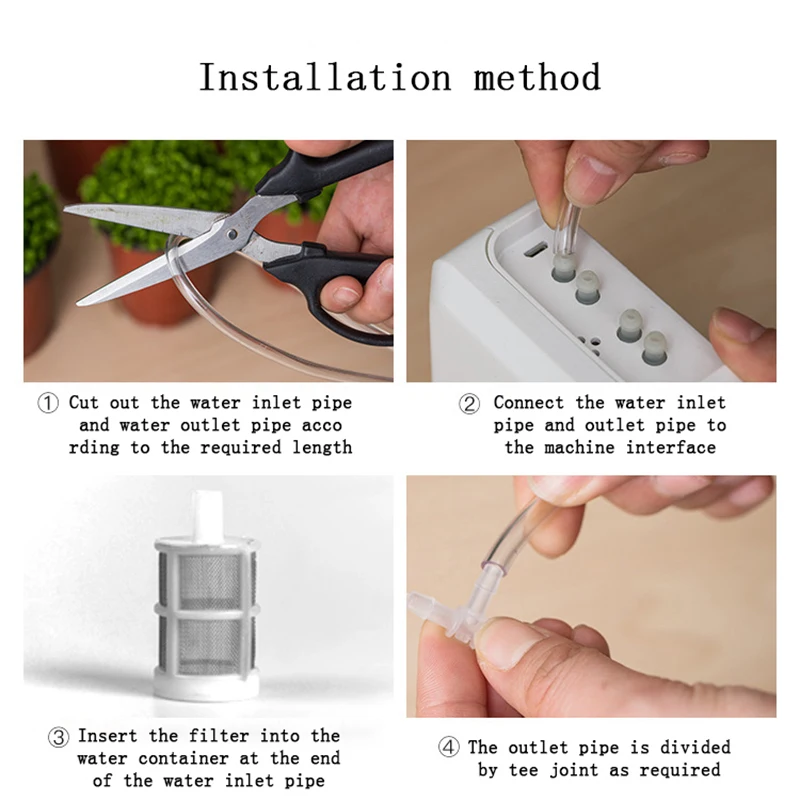 Installation method

① Cut out the water inlet pipe and water outlet pipe acco rding to the required length

② Connect the water inlet pipe and outlet pipe to the machine interface

③ Insert the filter into the water container at the end of the water inlet pipe

④ The outlet pipe is divided by tee joint as required