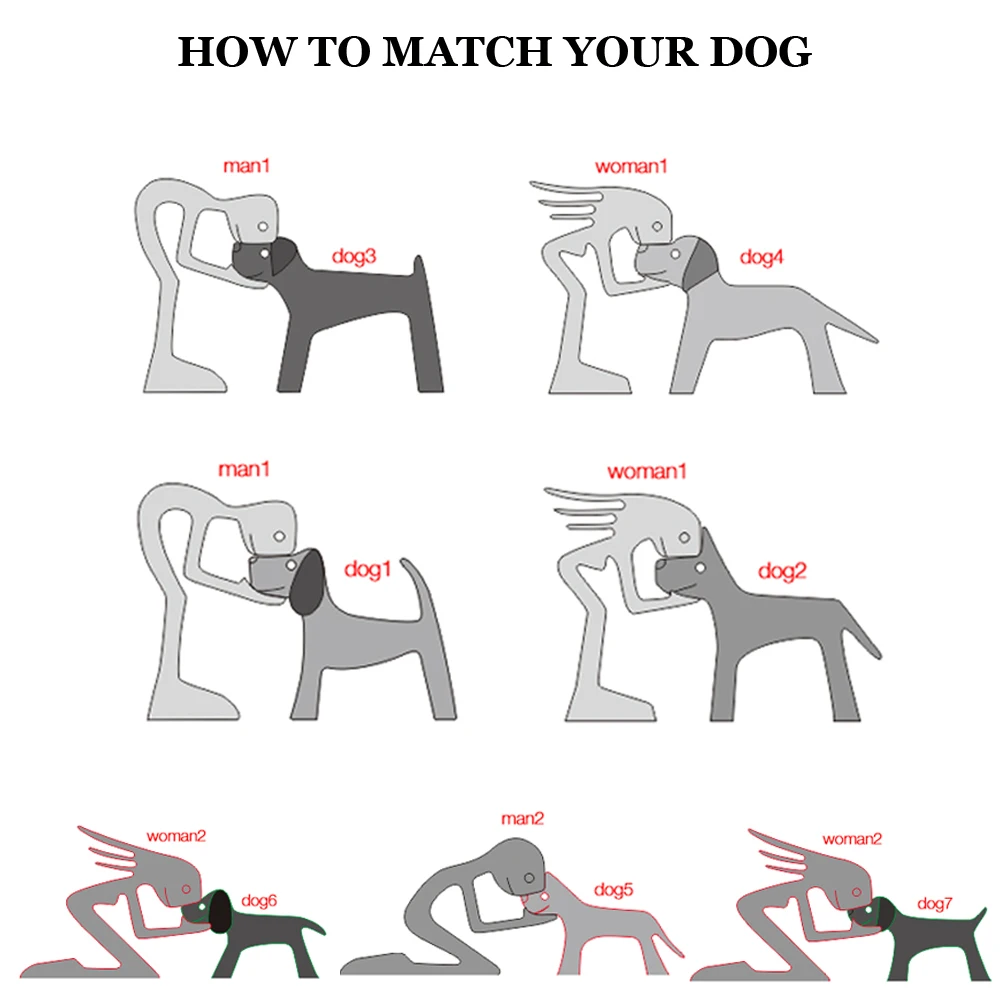 HOW TO MATCH YOUR DOG

man1

dog3

woman1

dog4

man1

dog1

woman1

dog2

woman2

dog6

man2

dog5

woman2

dog7