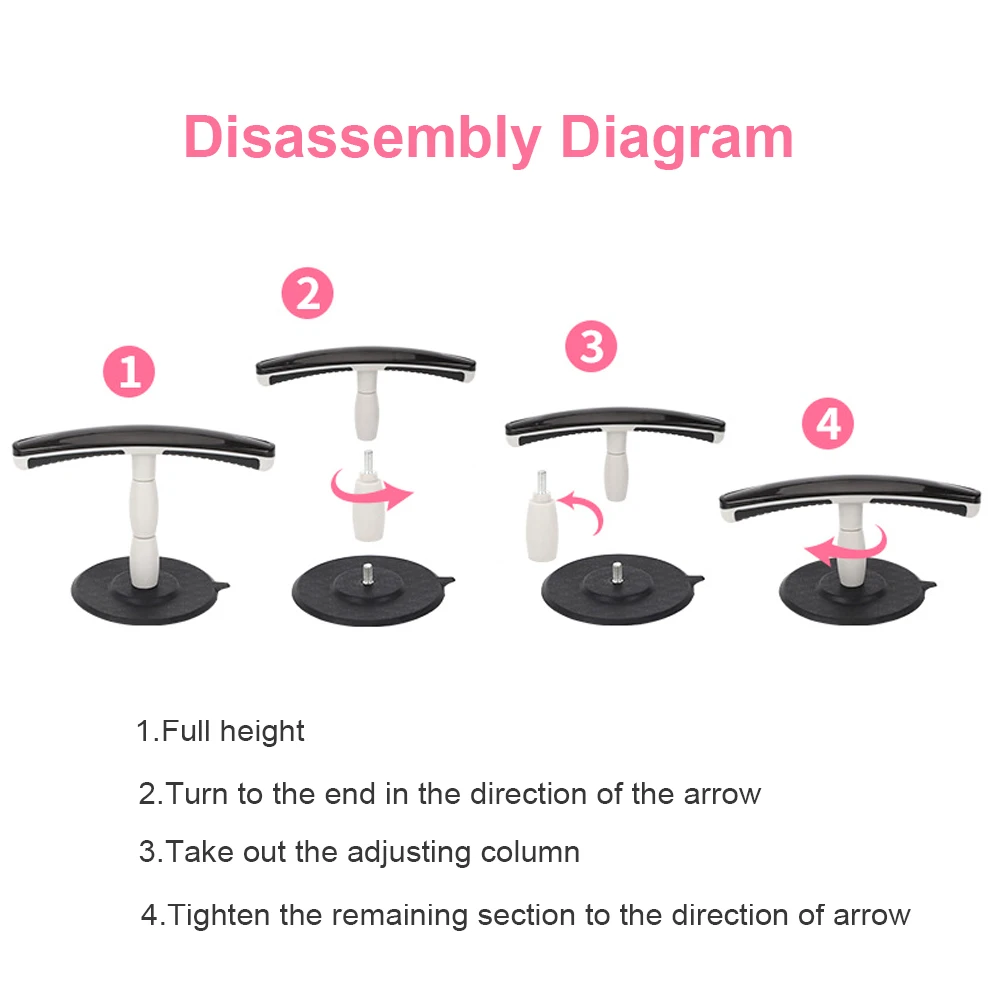 Disassembly Diagram

2

1

3

4

1.Full height

2.Turn to the end in the direction of the arrow

3.Take out the adjusting column

4.Tighten the remaining section to the direction of arrow