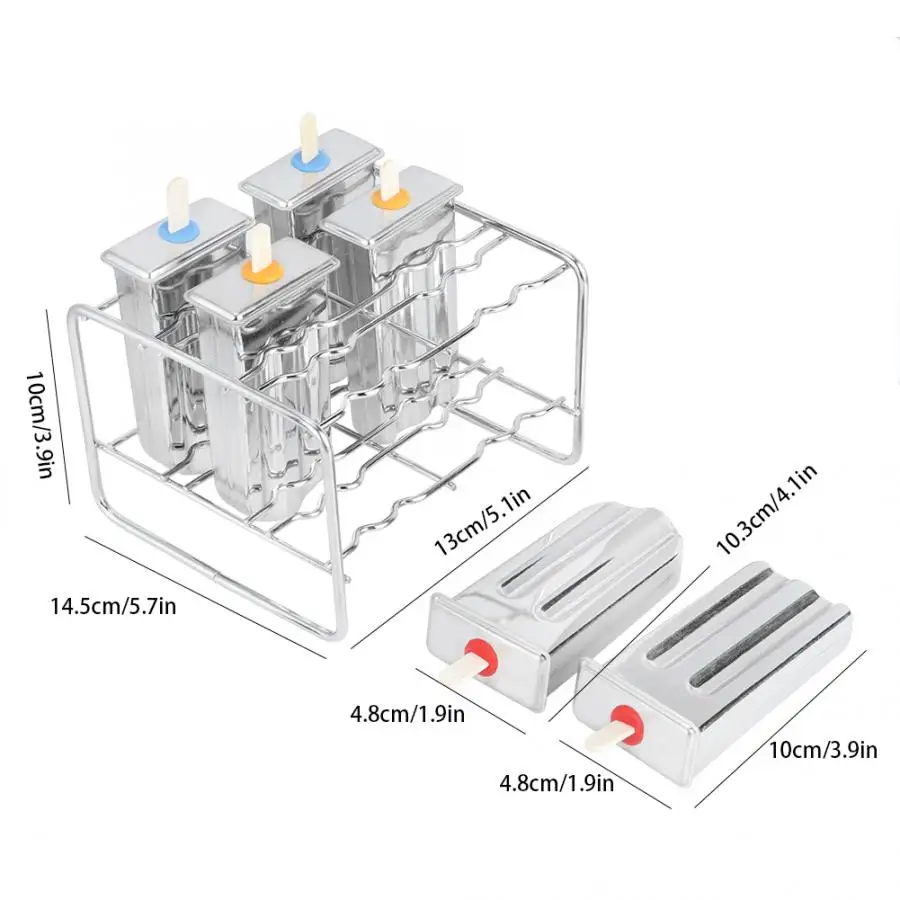 10cm/3.9in

14.5cm/5.7in

13cm/5.1in

10.3cm/4.1in

4.8cm/1.9in

4.8cm/1.9in

10cm/3.9in