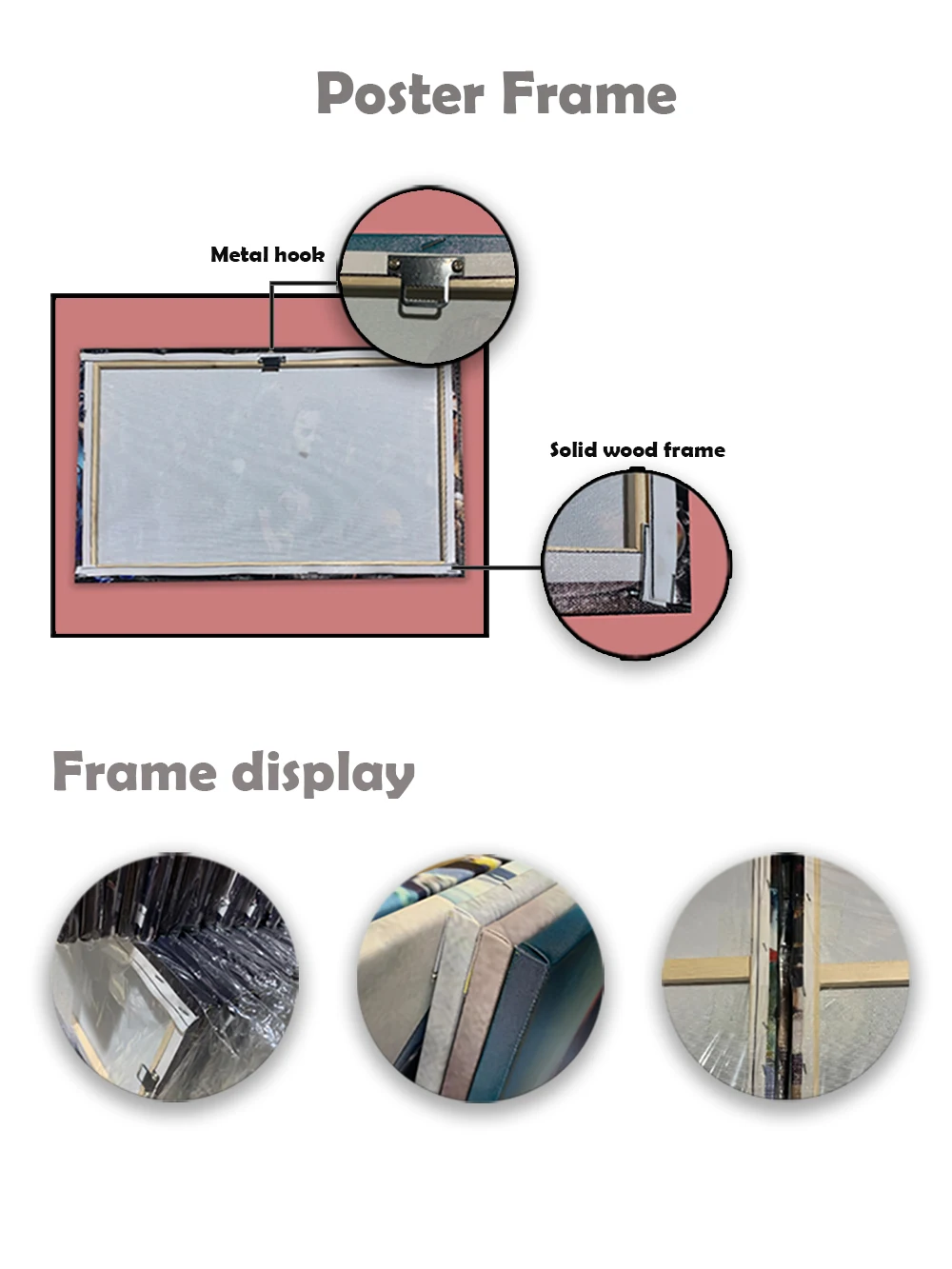 Poster Frame

Metal hook

Solid wood frame

Frame display