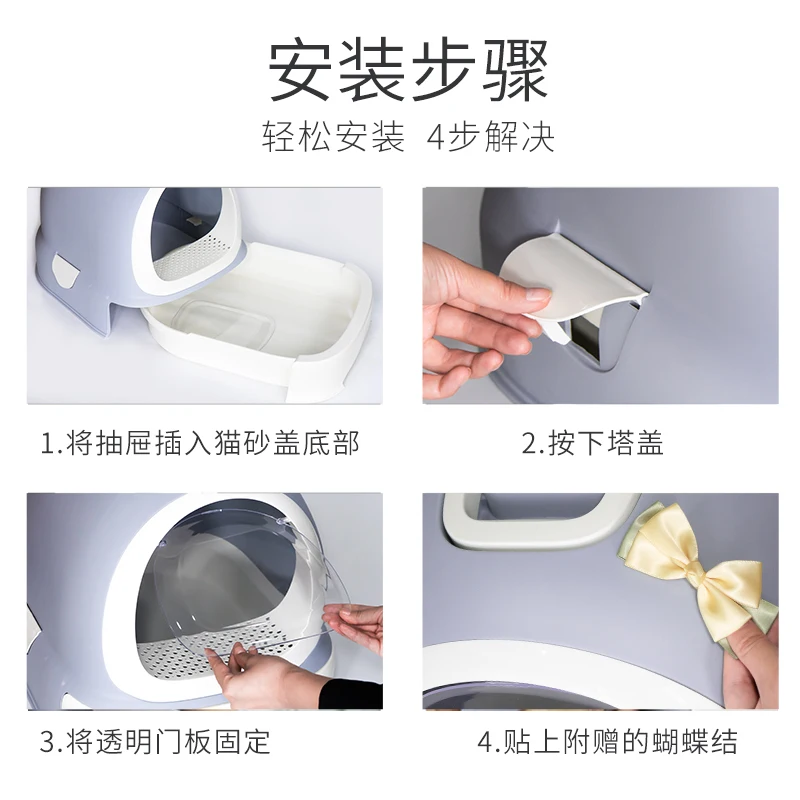 安装步骤

轻松安装 4步解决

1.将抽屉插入猫砂盖底部

2.按下塔盖

3.将透明门板固定

4.贴上附赠的蝴蝶结