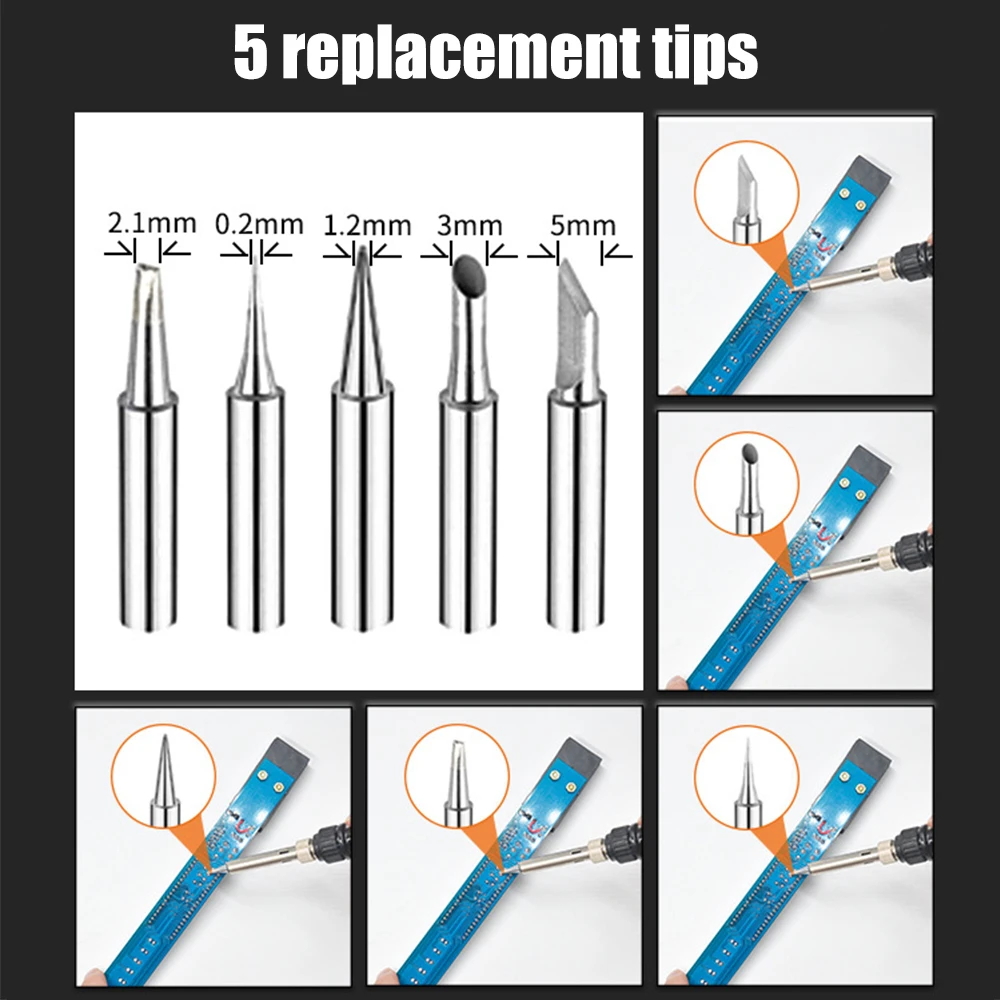 5 replacement tips

2.1mm 0.2mm 1.2mm 3mm 5mm