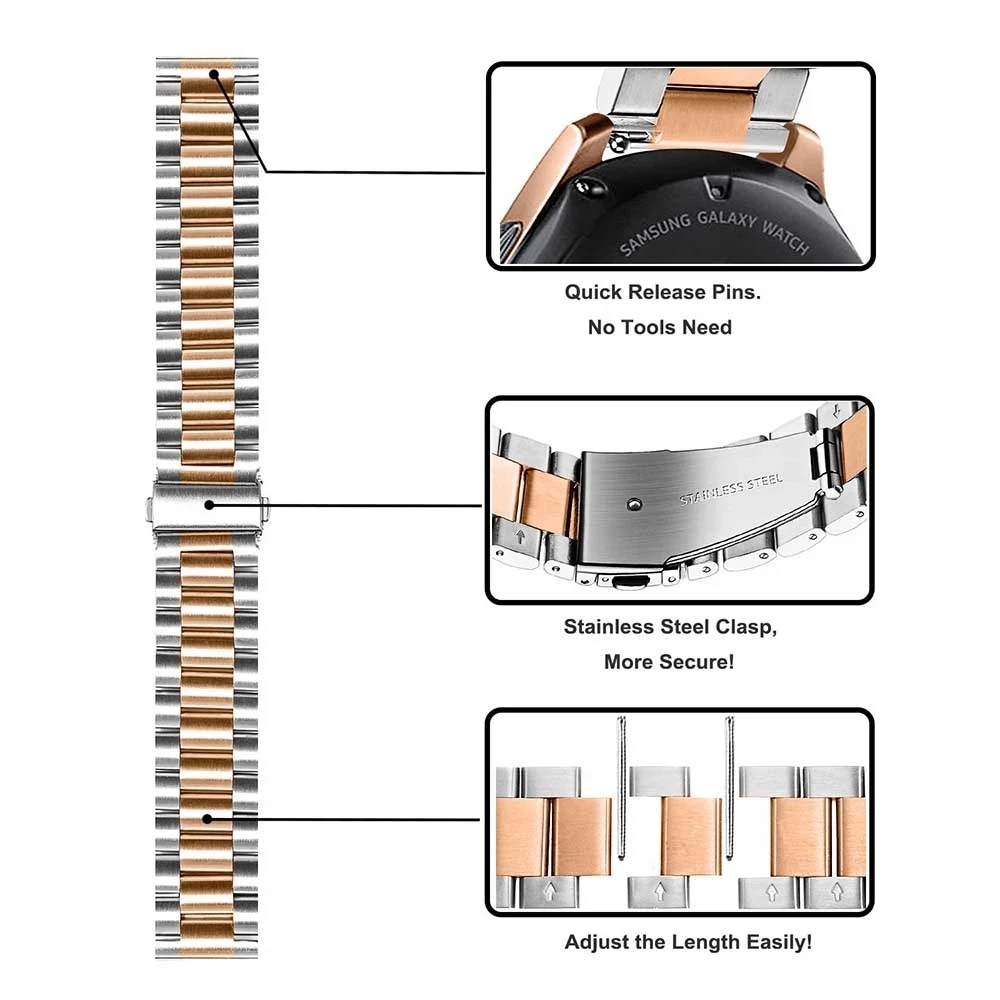 SAMSUNG GALAXY WATCH

Quick Release Pins.
No Tools Need

STAINLESS STEEL

Stainless Steel Clasp,
More Secure!

Adjust the Length Easily!