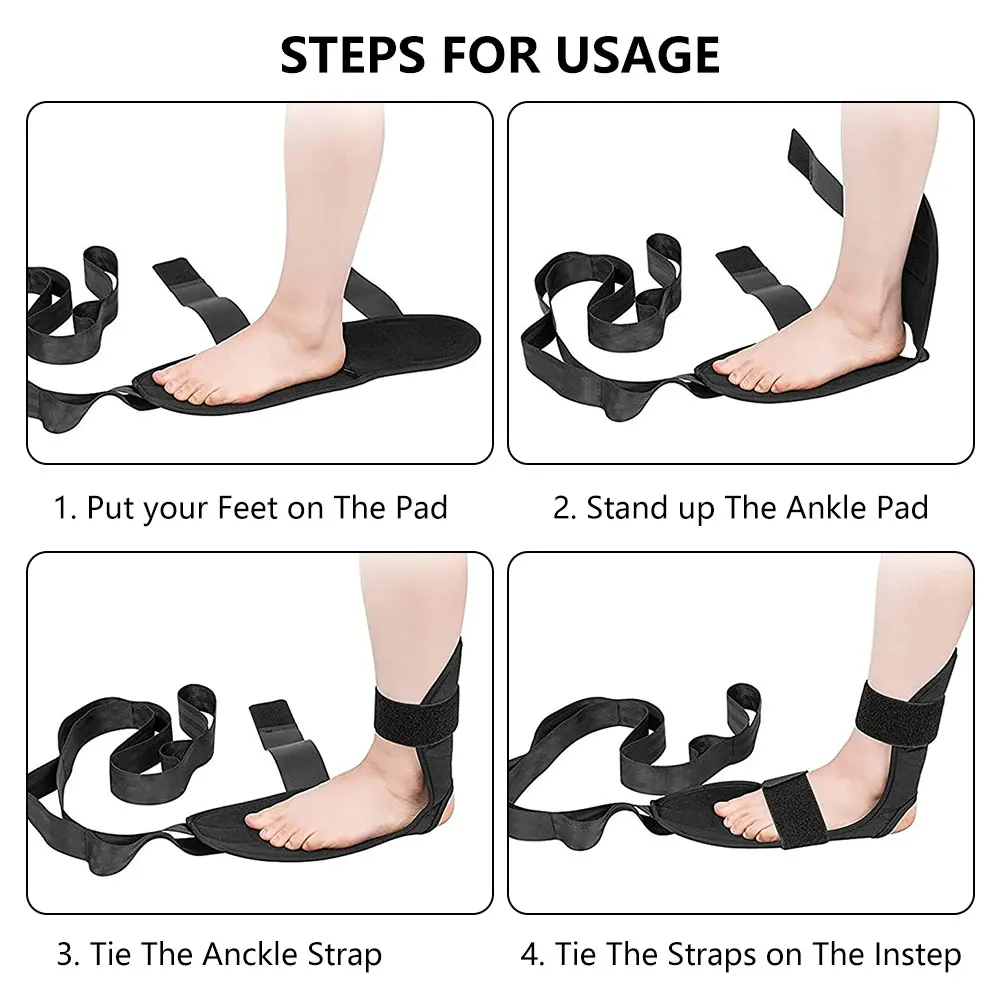 STEPS FOR USAGE

1. Put your Feet on The Pad

2. Stand up The Ankle Pad

3. Tie The Anckle Strap

4. Tie The Straps on The Instep