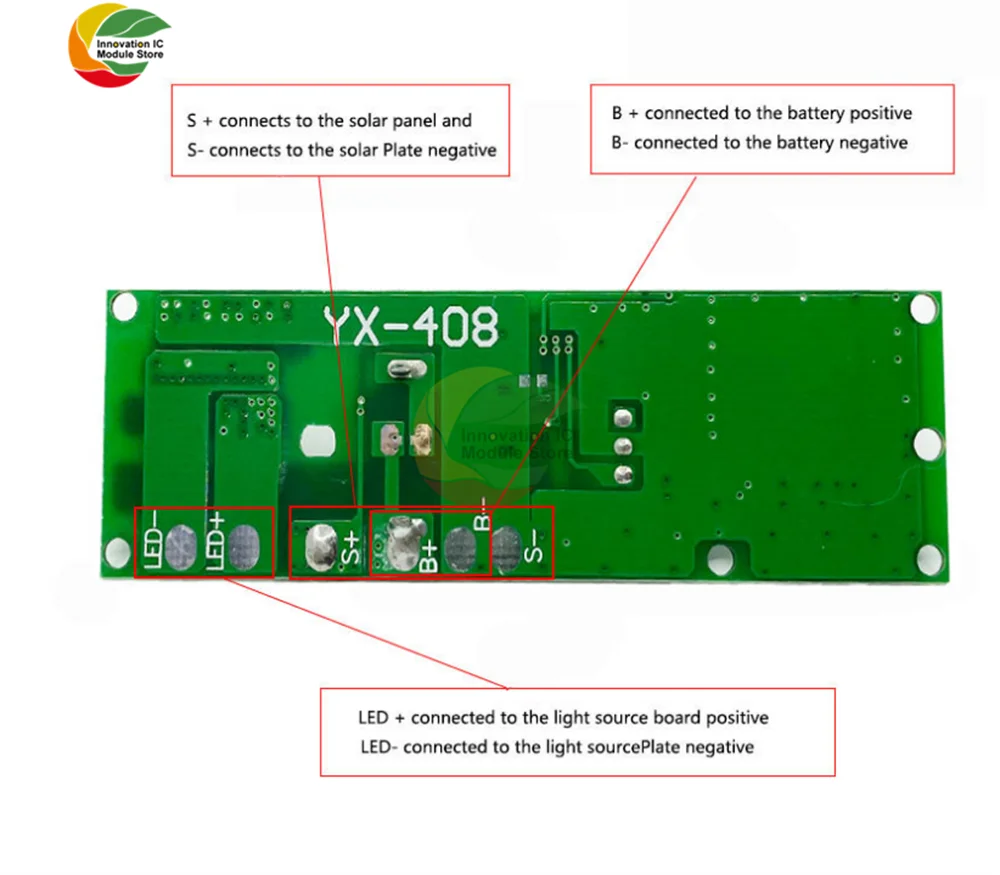 Innovation IC Module Store

S + connects to the solar panel and
S- connects to the solar Plate negative

B + connected to the battery positive
B- connected to the battery negative

YX-408

Innovation IC Module Store

LED− LED+ S+ B+ B− S−

LED + connected to the light source board positive
LED- connected to the light sourcePlate negative