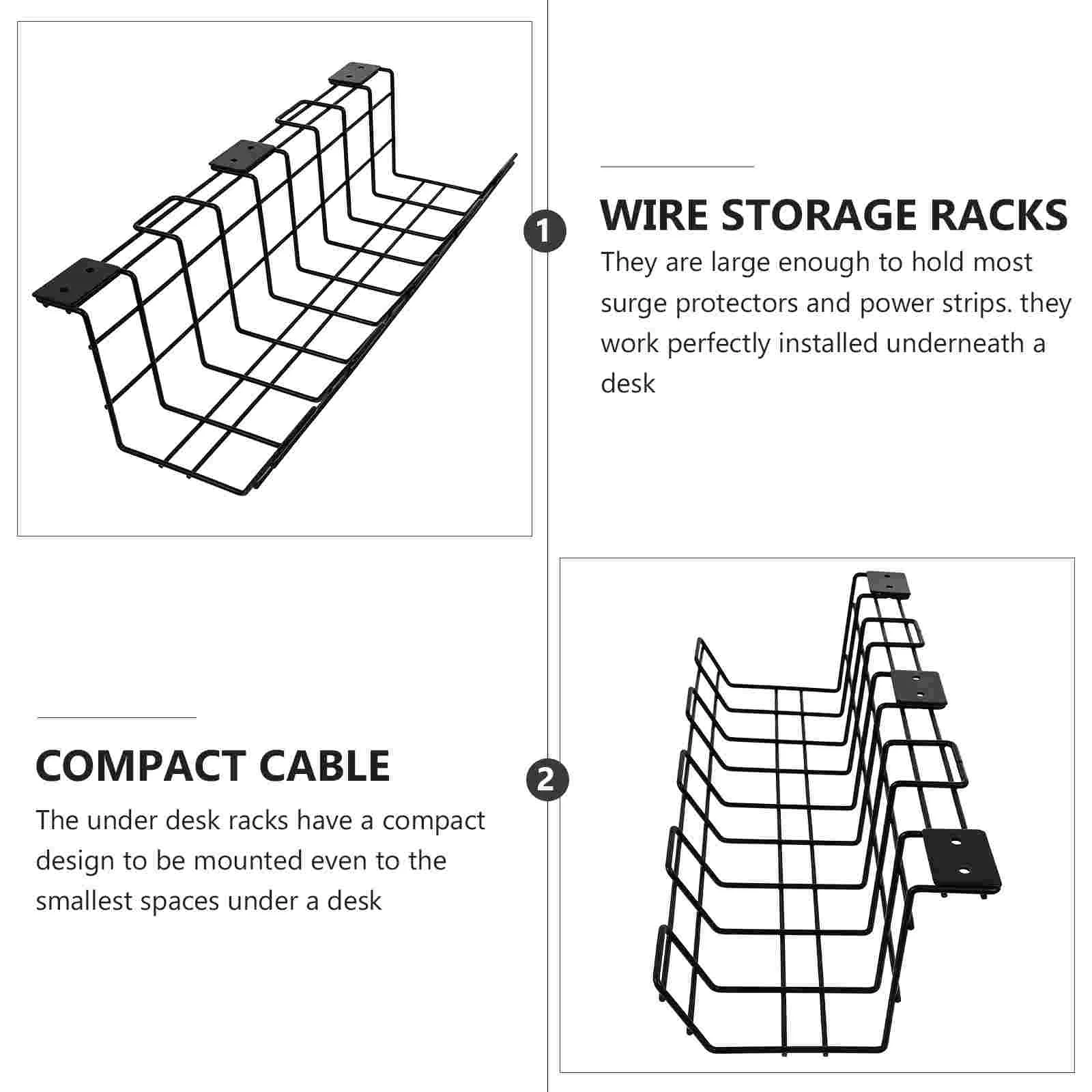 1

WIRE STORAGE RACKS

They are large enough to hold most surge protectors and power strips. they work perfectly installed underneath a desk

COMPACT CABLE

The under desk racks have a compact design to be mounted even to the smallest spaces under a desk

2