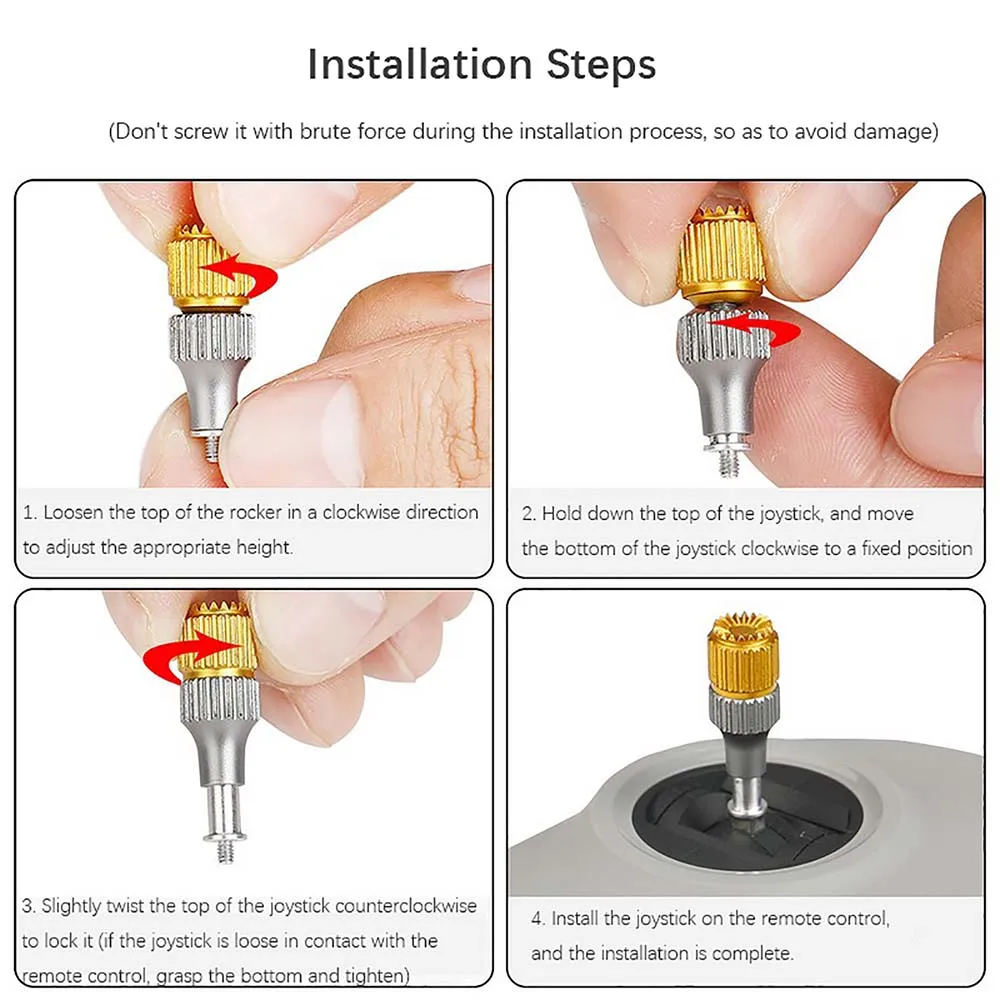 Installation Steps

(Don't screw it with brute force during the installation process, so as to avoid damage)

1. Loosen the top of the rocker in a clockwise direction to adjust the appropriate height.

2. Hold down the top of the joystick, and move the bottom of the joystick clockwise to a fixed position

3. Slightly twist the top of the joystick counterclockwise to lock it (if the joystick is loose in contact with the remote control, grasp the bottom and tighten)

4. Install the joystick on the remote control, and the installation is complete.