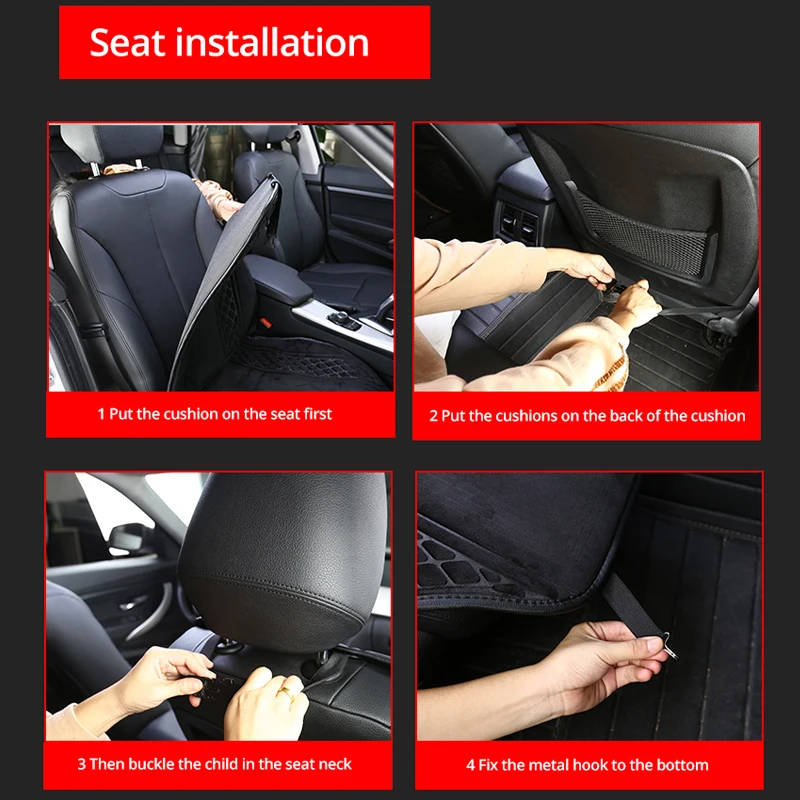 Seat installation

1 Put the cushion on the seat first

2 Put the cushions on the back of the cushion

3 Then buckle the child in the seat neck

4 Fix the metal hook to the bottom