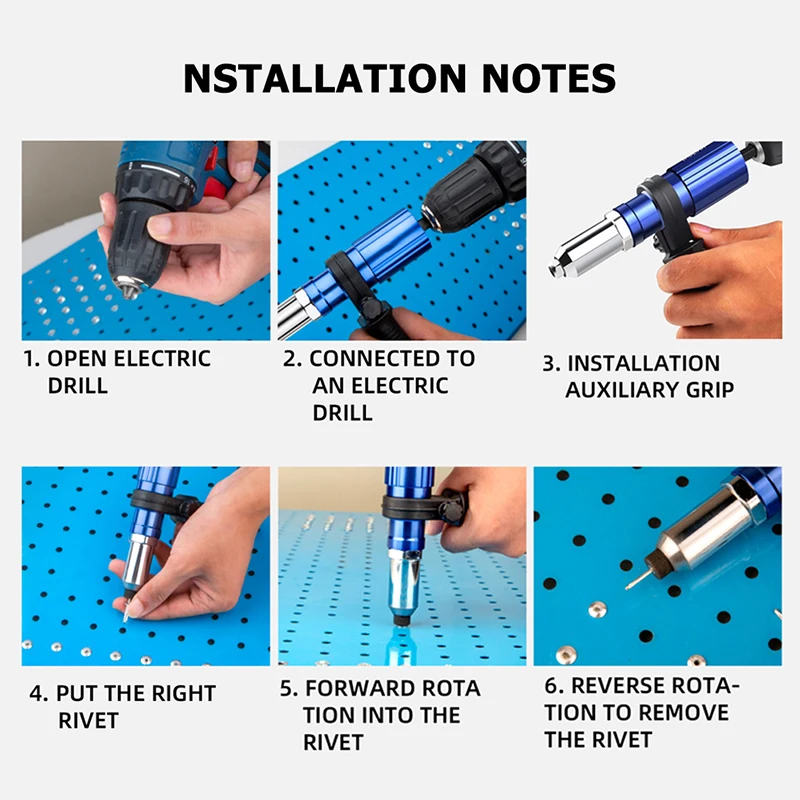 NSTALLATION NOTES

1. OPEN ELECTRIC DRILL

2. CONNECTED TO AN ELECTRIC DRILL

3. INSTALLATION AUXILIARY GRIP

4. PUT THE RIGHT RIVET

5. FORWARD ROTA TION INTO THE RIVET

6. REVERSE ROTATION TO REMOVE THE RIVET