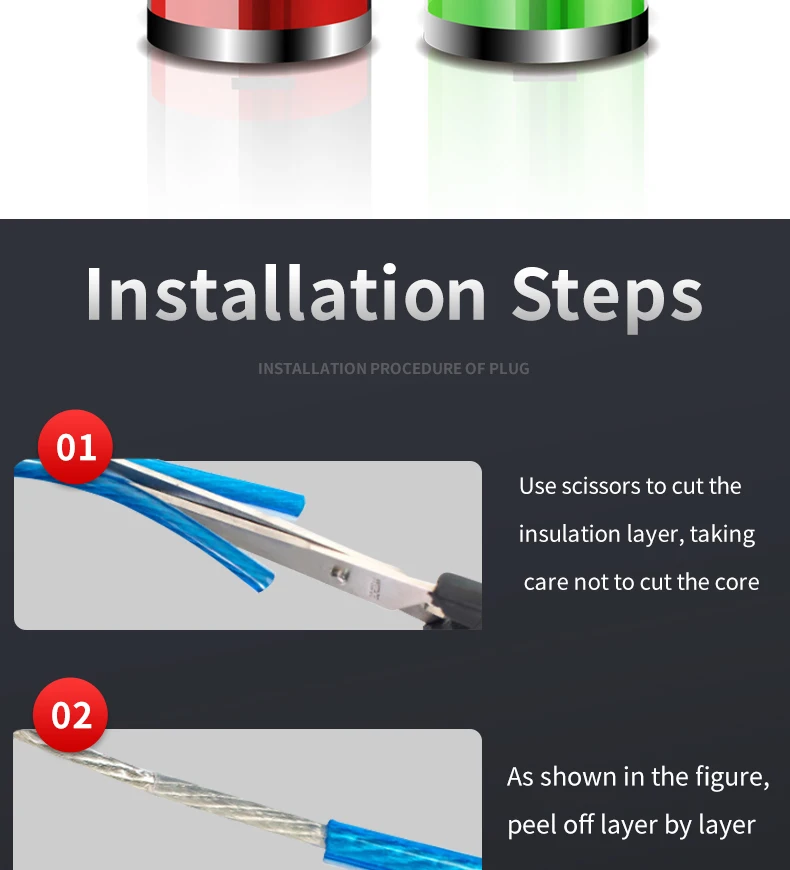 Installation Steps

INSTALLATION PROCEDURE OF PLUG

01

Use scissors to cut the insulation layer, taking care not to cut the core

02

As shown in the figure, peel off layer by layer