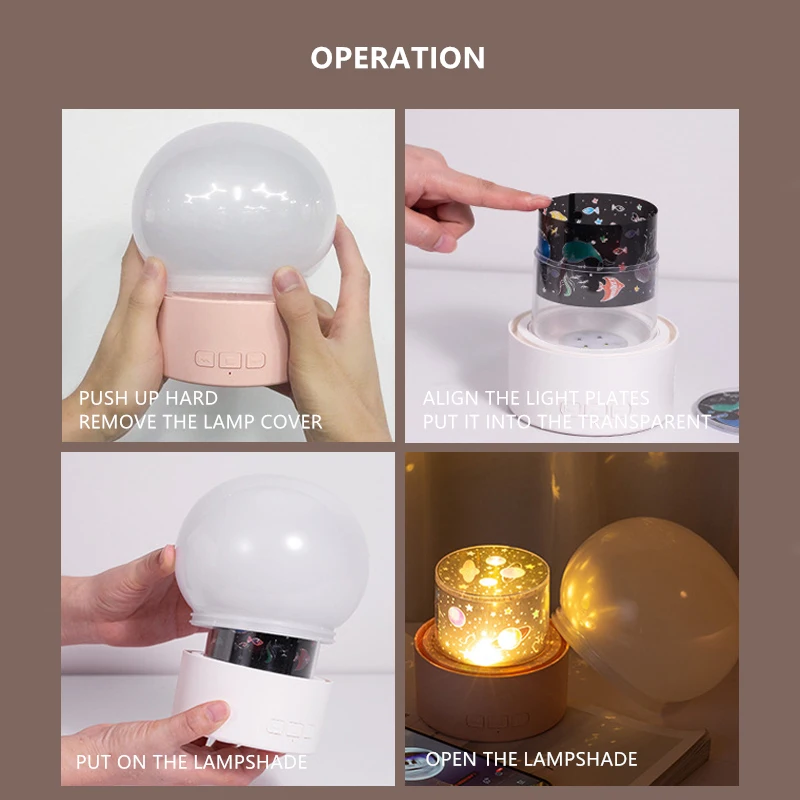 OPERATION

PUSH UP HARD
REMOVE THE LAMP COVER

ALIGN THE LIGHT PLATES
PUT IT INTO THE TRANSPARENT

PUT ON THE LAMPSHADE

OPEN THE LAMPSHADE