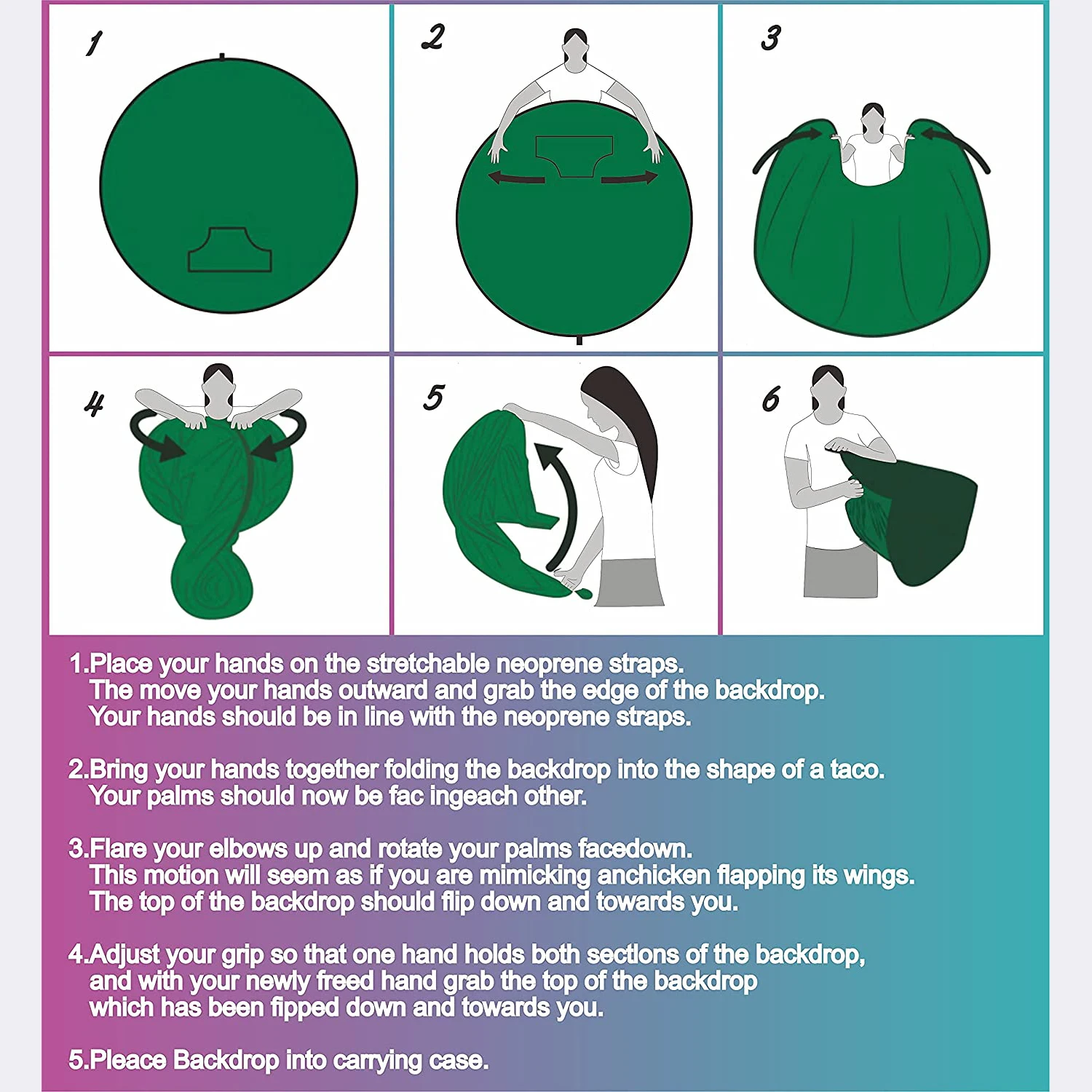 1

2

3

4

5

6

1.Place your hands on the stretchable neoprene straps. The move your hands outward and grab the edge of the backdrop. Your hands should be in line with the neoprene straps.

2.Bring your hands together folding the backdrop into the shape of a taco. Your palms should now be fac ingeach other.

3.Flare your elbows up and rotate your palms facedown. This motion will seem as if you are mimicking anchicken flapping its wings. The top of the backdrop should flip down and towards you.

4.Adjust your grip so that one hand holds both sections of the backdrop, and with your newly freed hand grab the top of the backdrop which has been fipped down and towards you.

5.Pleace Backdrop into carrying case.