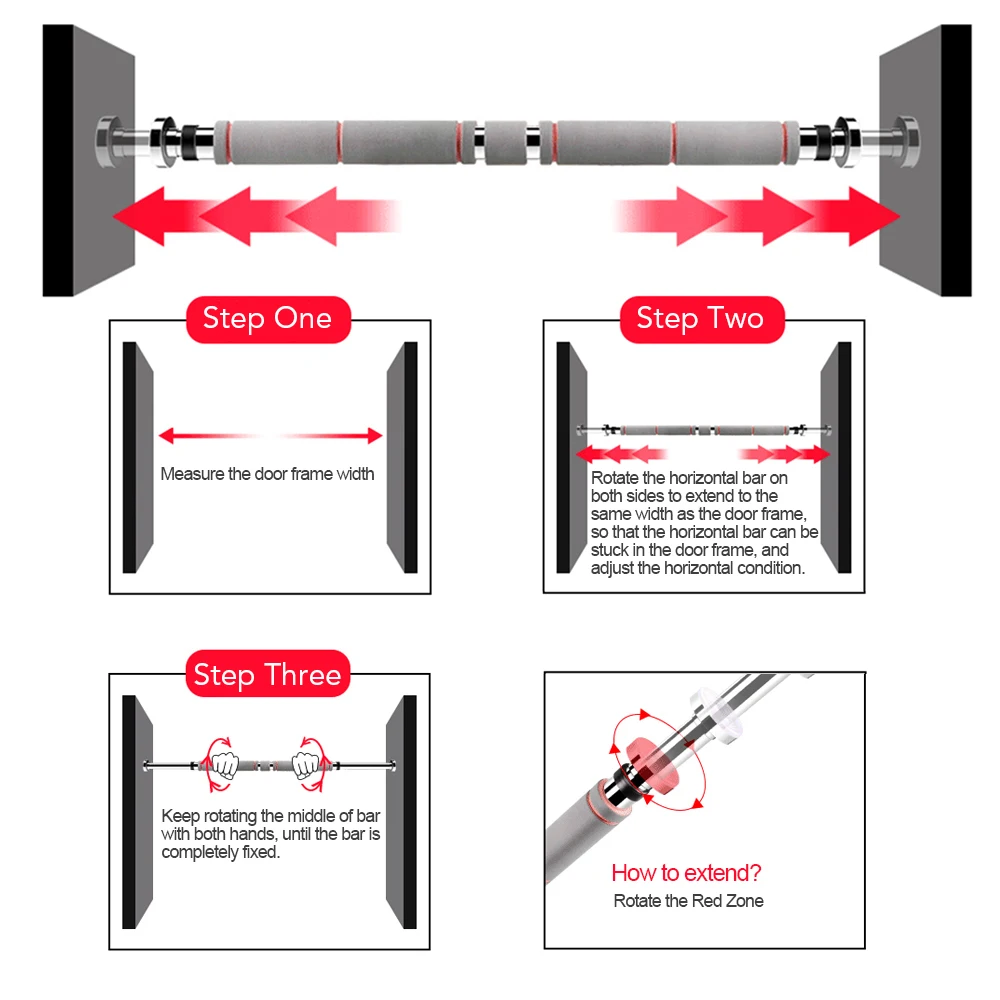 Step One

Measure the door frame width

Step Two

Rotate the horizontal bar on both sides to extend to the same width as the door frame, so that the horizontal bar can be stuck in the door frame, and adjust the horizontal condition.

Step Three

Keep rotating the middle of bar with both hands, until the bar is completely fixed.

How to extend?

Rotate the Red Zone