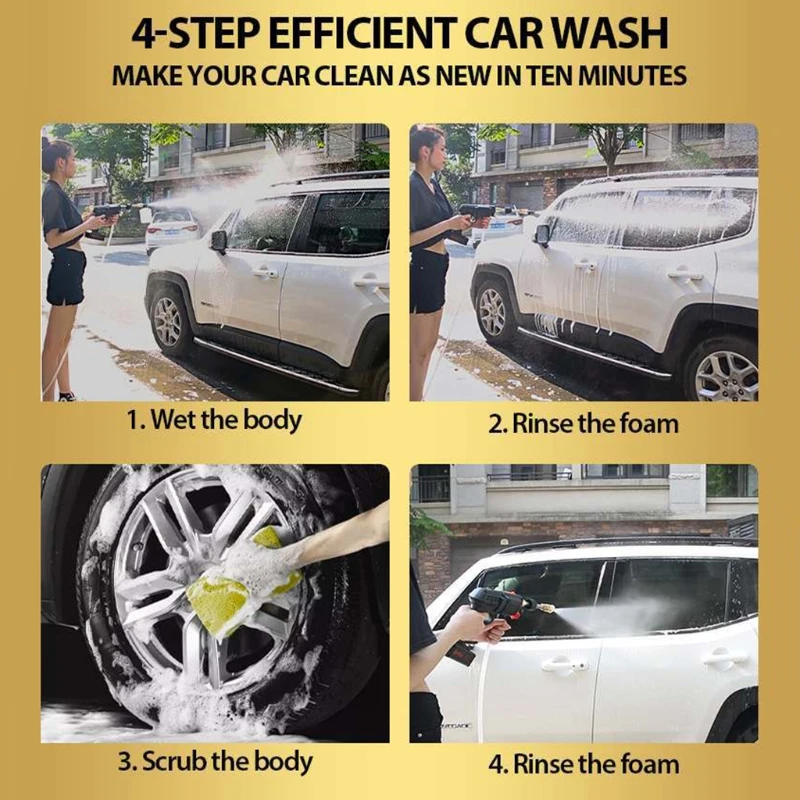 4-STEP EFFICIENT CAR WASH
MAKE YOUR CAR CLEAN AS NEW IN TEN MINUTES

1. Wet the body

2. Rinse the foam

3. Scrub the body

4. Rinse the foam