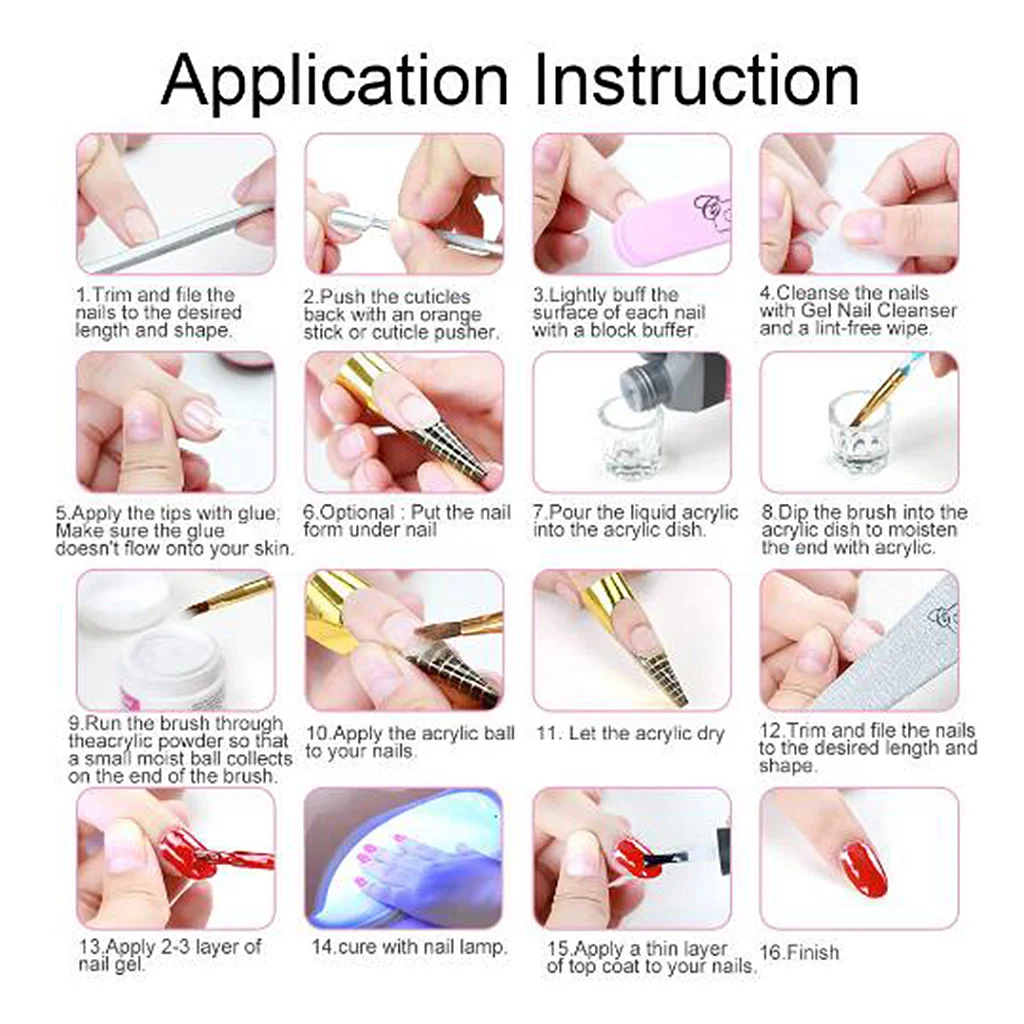 Application Instruction

1.Trim and file the nails to the desired length and shape.

2.Push the cuticles back with an orange stick or cuticle pusher.

3.Lightly buff the surface of each nail with a block buffer.

4.Cleanse the nails with Gel Nail Cleanser and a lint-free wipe.

5.Apply the tips with glue; Make sure the glue doesn't flow onto your skin.

6.Optional : Put the nail form under nail

7.Pour the liquid acrylic into the acrylic dish.

8.Dip the brush into the acrylic dish to moisten the end with acrylic.

9.Run the brush through theacrylic powder so that a small moist ball collects on the end of the brush.

10.Apply the acrylic ball to your nails.

11. Let the acrylic dry

12.Trim and file the nails to the desired length and shape.

13.Apply 2-3 layer of nail gel.

14.cure with nail lamp.

15.Apply a thin layer of top coat to your nails.

16.Finish