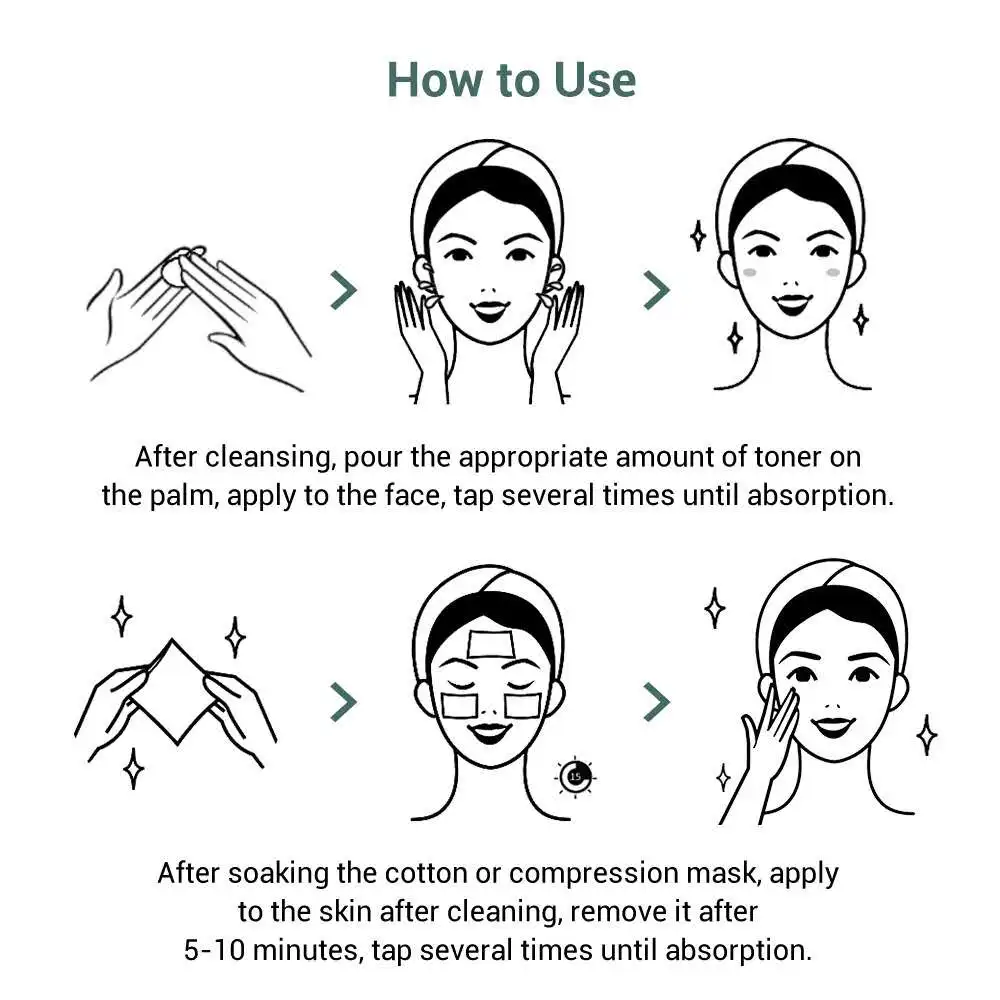 How to Use

After cleansing, pour the appropriate amount of toner on the palm, apply to the face, tap several times until absorption.

15

After soaking the cotton or compression mask, apply to the skin after cleaning, remove it after 5-10 minutes, tap several times until absorption.