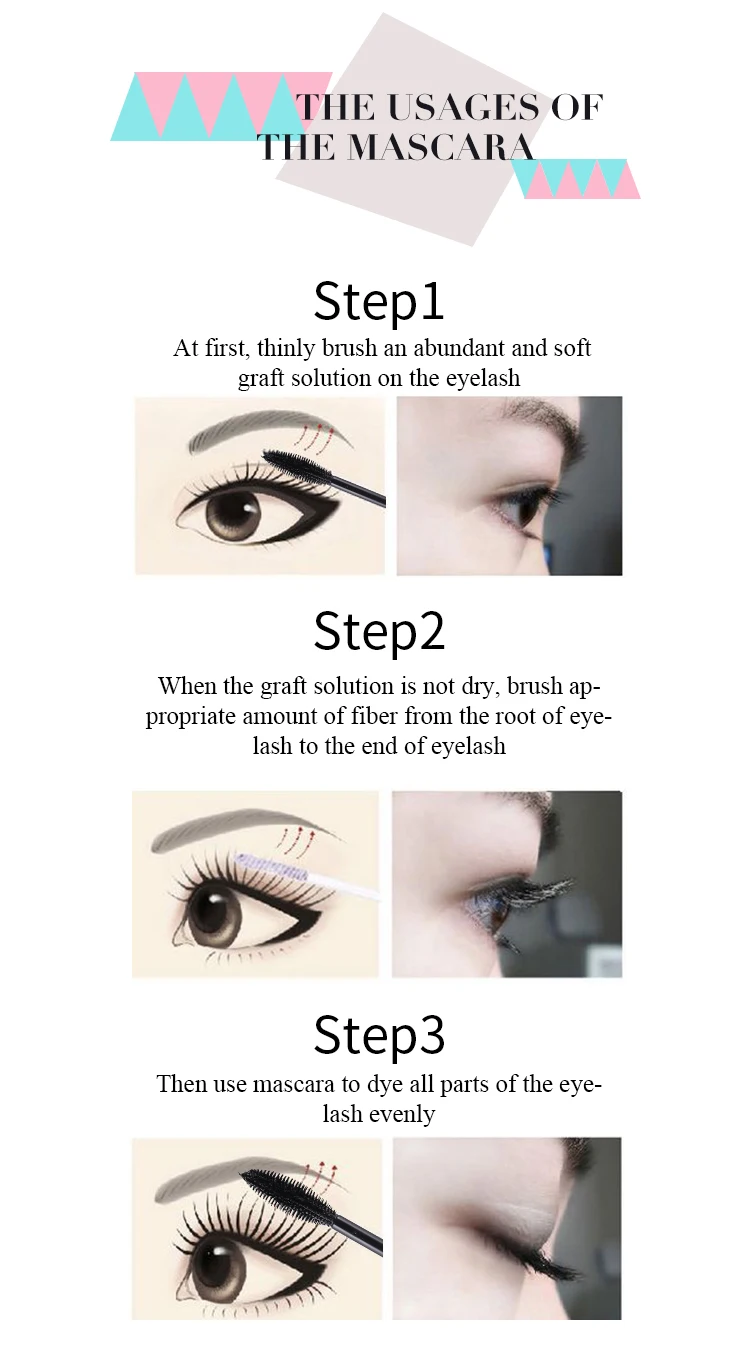 THE USAGES OF THE MASCARA

Step1

At first, thinly brush an abundant and soft graft solution on the eyelash

Step2

When the graft solution is not dry, brush appropriate amount of fiber from the root of eyelash to the end of eyelash

Step3

Then use mascara to dye all parts of the eyelash evenly