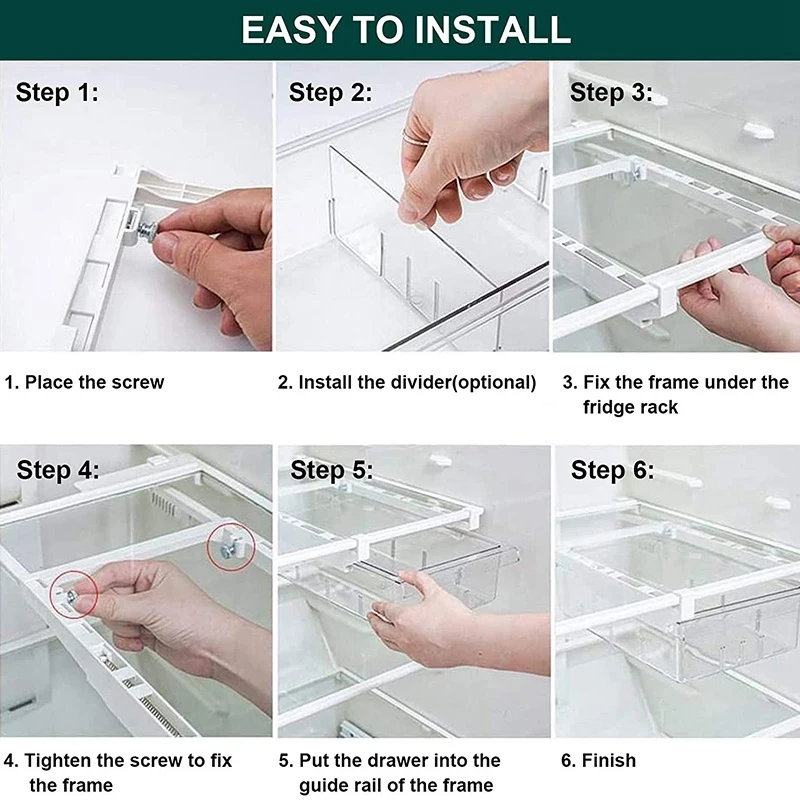 EASY TO INSTALL

Step 1:

1. Place the screw

Step 2:

2. Install the divider(optional)

Step 3:

3. Fix the frame under the fridge rack

Step 4:

4. Tighten the screw to fix the frame

Step 5:

5. Put the drawer into the guide rail of the frame

Step 6:

6. Finish