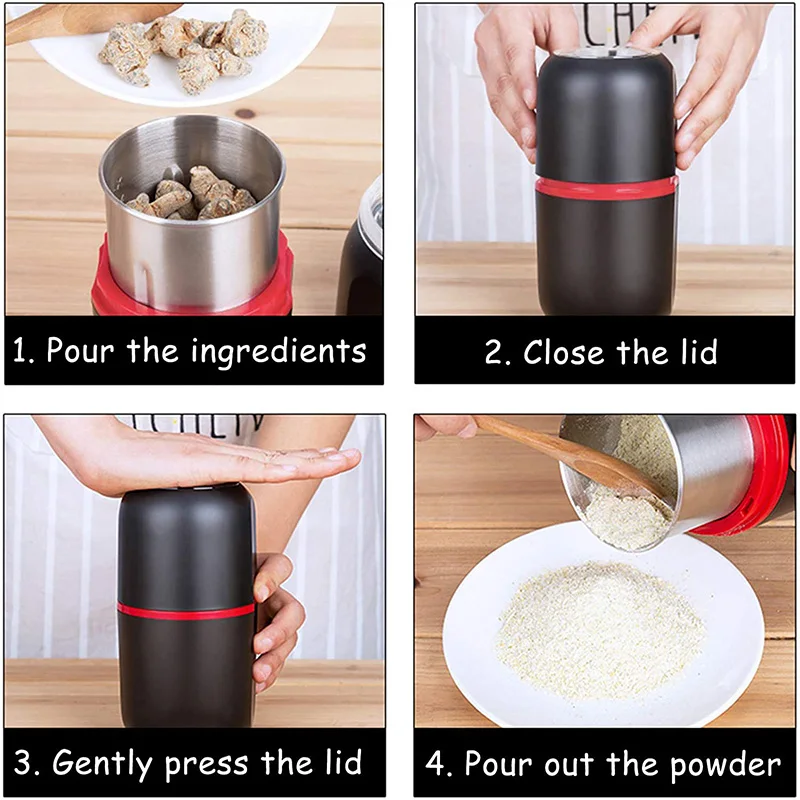 1. Pour the ingredients

2. Close the lid

3. Gently press the lid

4. Pour out the powder