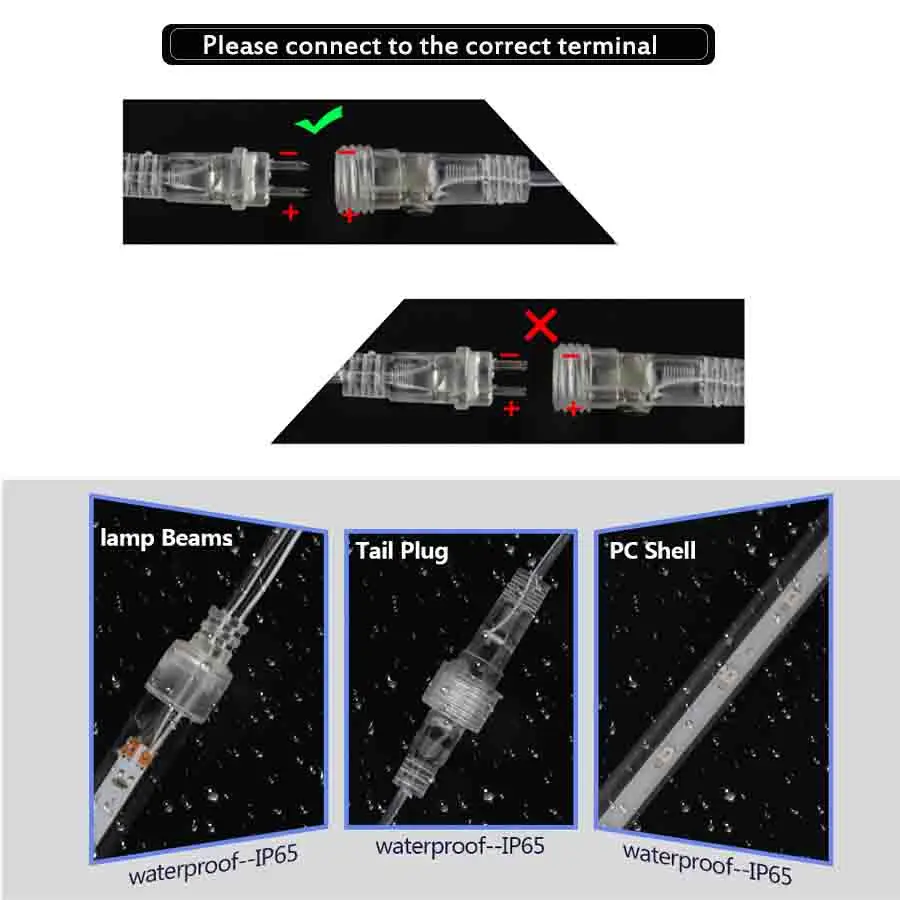 Please connect to the correct terminal

-
+
-
+

-
+
-
+

lamp Beams
waterproof--IP65

Tail Plug
waterproof--IP65

PC Shell
waterproof--IP65