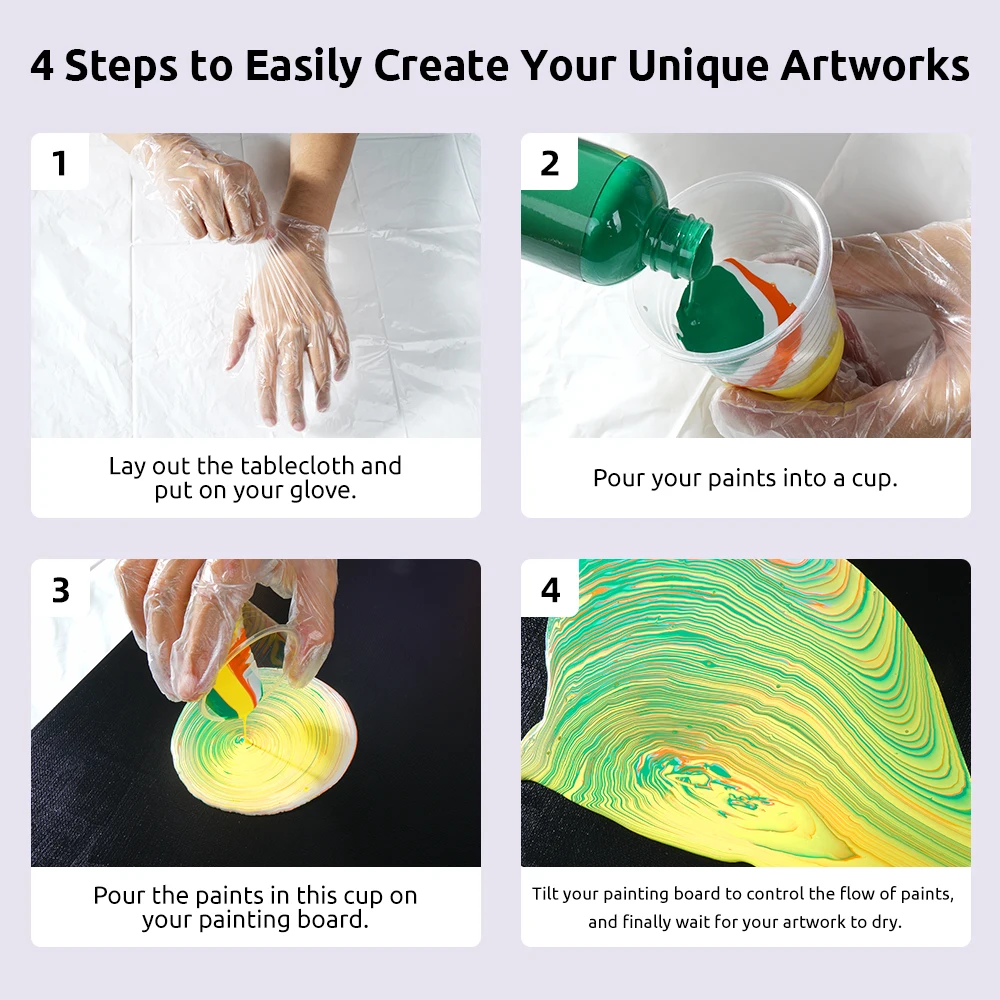 4 Steps to Easily Create Your Unique Artworks

1

Lay out the tablecloth and put on your glove.

2

Pour your paints into a cup.

3

Pour the paints in this cup on your painting board.

4

Tilt your painting board to control the flow of paints, and finally wait for your artwork to dry.