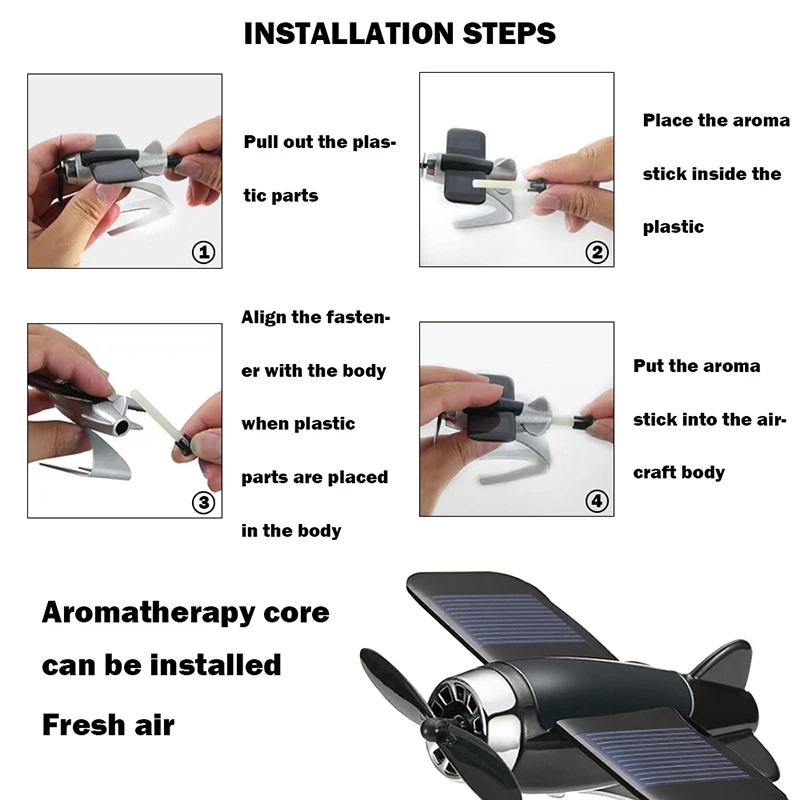 INSTALLATION STEPS

①

Pull out the plastic parts

②

Place the aroma stick inside the plastic

③

Align the fastener with the body when plastic parts are placed in the body

④

Put the aroma stick into the aircraft body

Aromatherapy core can be installed

Fresh air