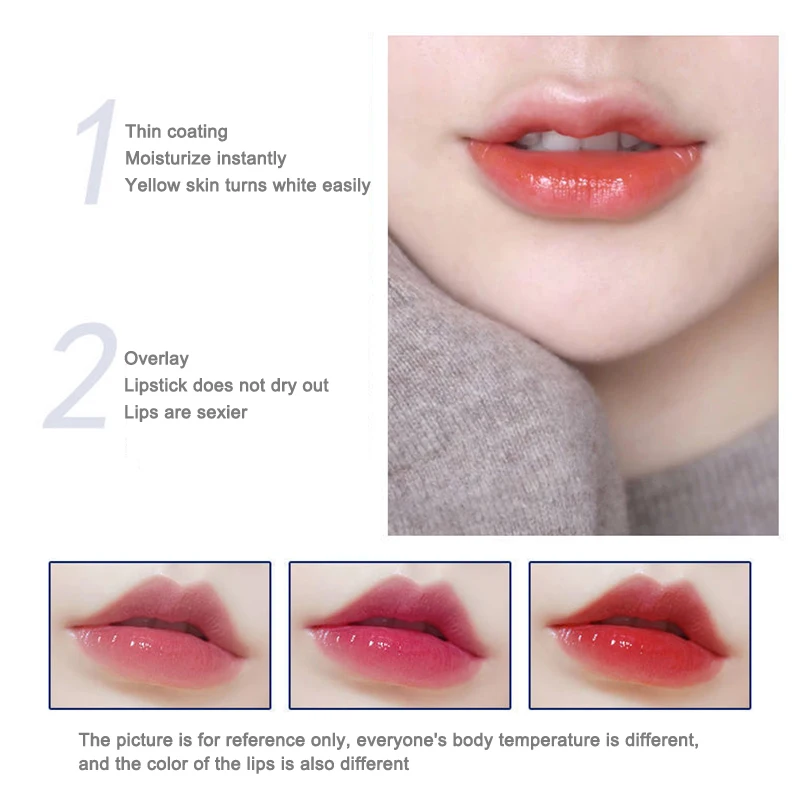 1
Thin coating
Moisturize instantly
Yellow skin turns white easily

2
Overlay
Lipstick does not dry out
Lips are sexier

The picture is for reference only, everyone's body temperature is different, and the color of the lips is also different