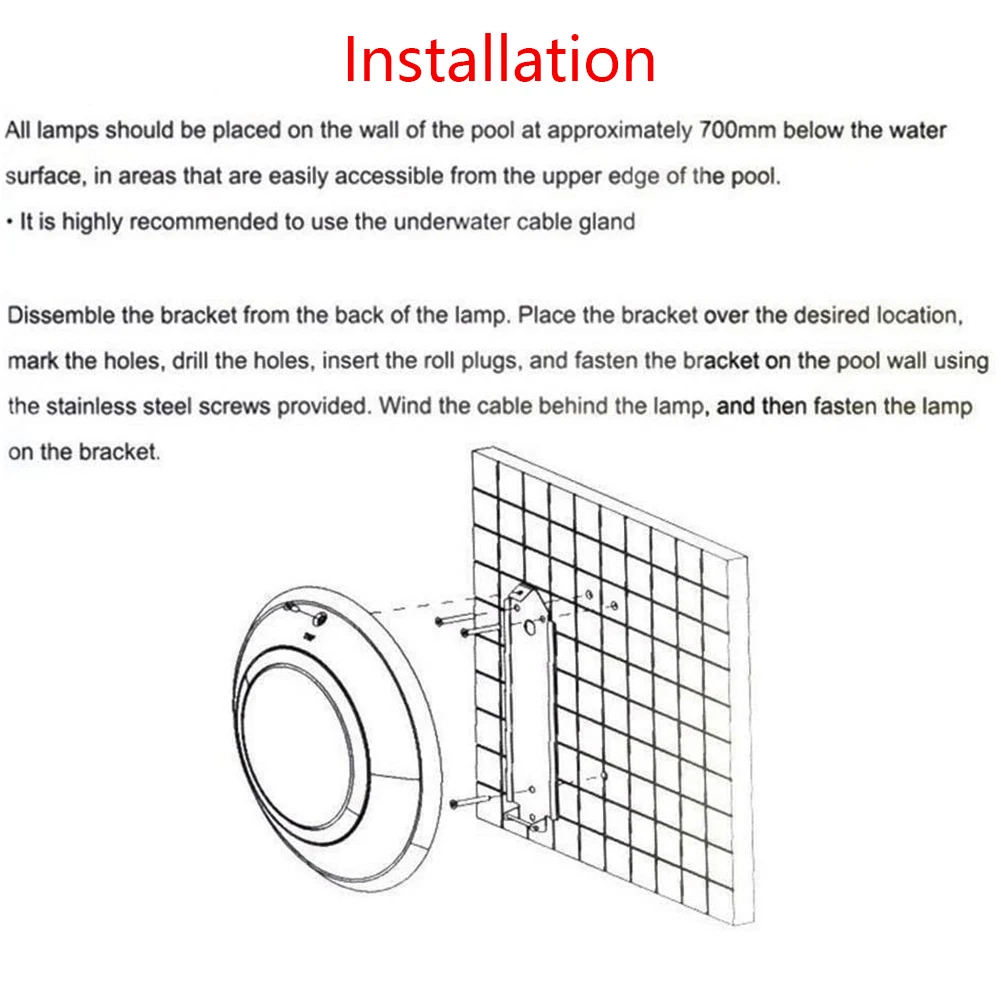 Installation

All lamps should be placed on the wall of the pool at approximately 700mm below the water surface, in areas that are easily accessible from the upper edge of the pool.
• It is highly recommended to use the underwater cable gland

Dissemble the bracket from the back of the lamp. Place the bracket over the desired location, mark the holes, drill the holes, insert the roll plugs, and fasten the bracket on the pool wall using the stainless steel screws provided. Wind the cable behind the lamp, and then fasten the lamp on the bracket.