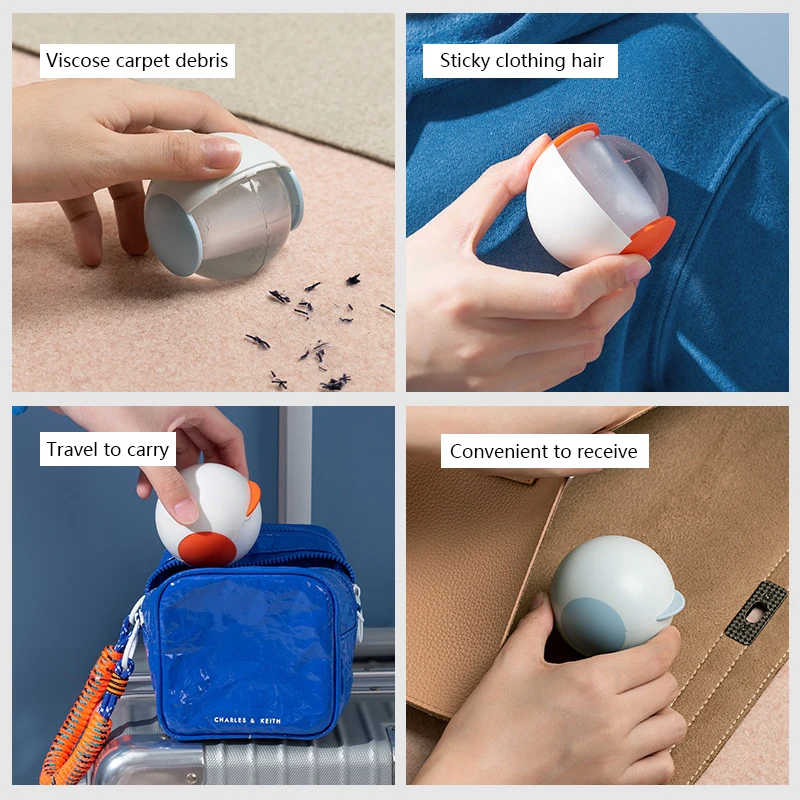 Viscose carpet debris

Sticky clothing hair

Travel to carry

CHARLES & KEITH

Convenient to receive