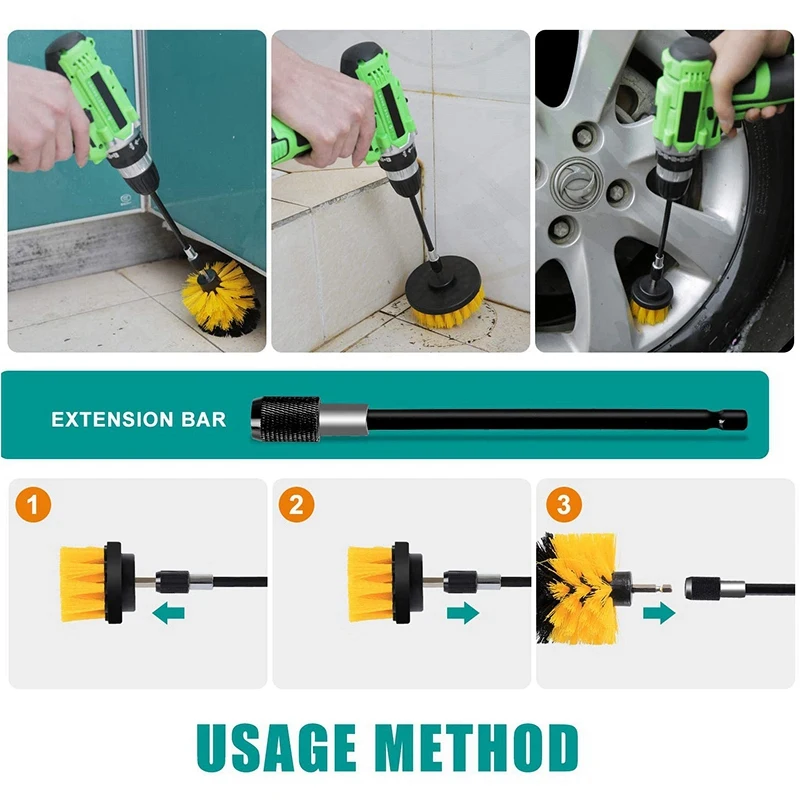 EXTENSION BAR

1

2

3

USAGE METHOD