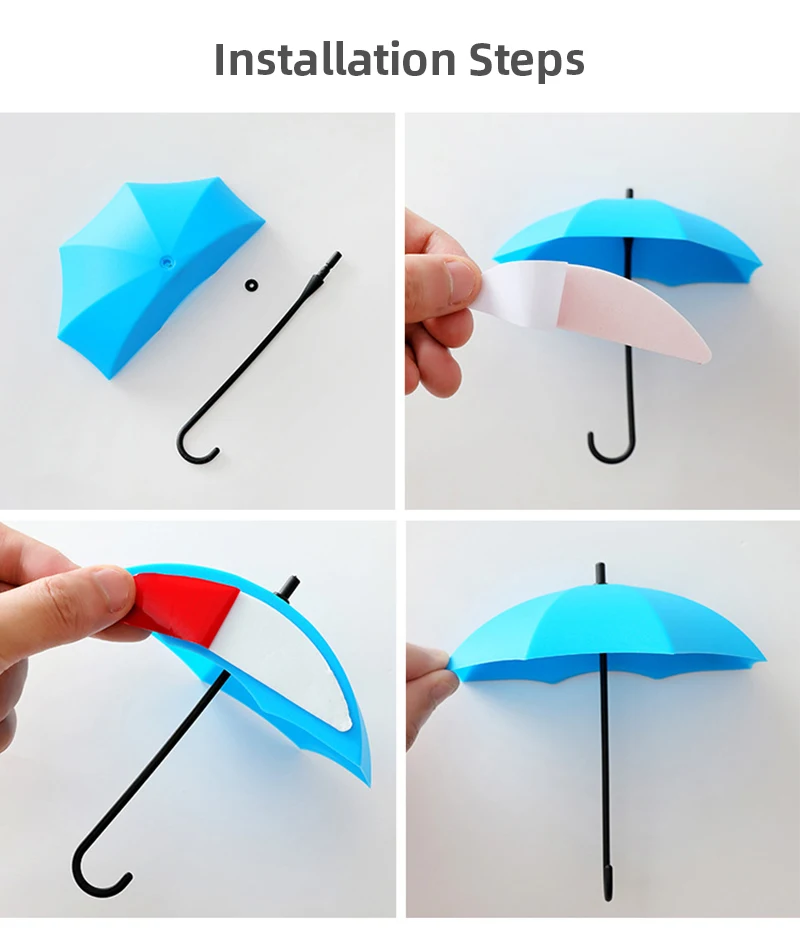 Installation Steps