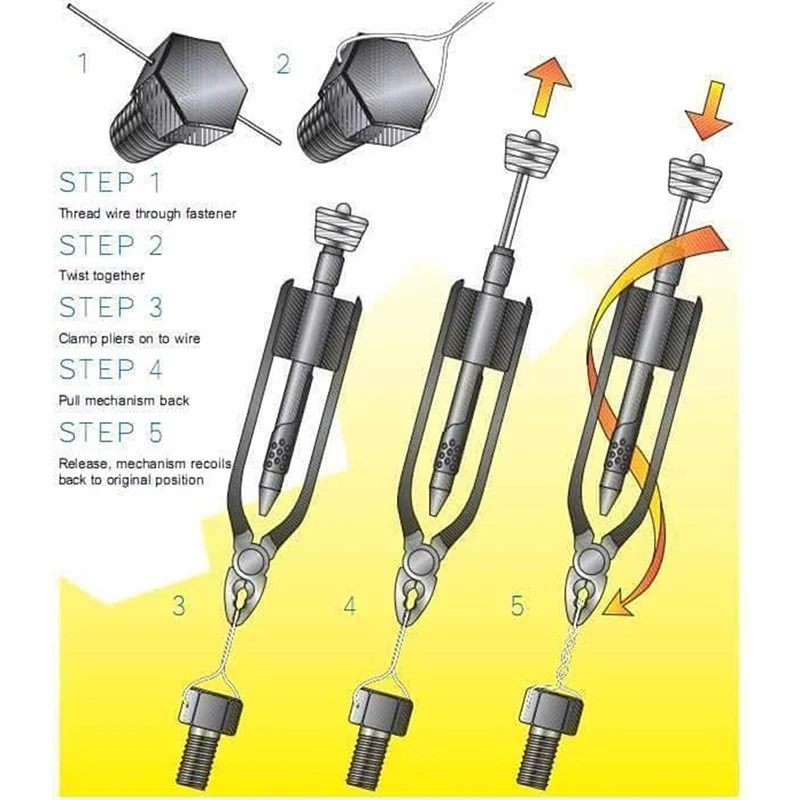 1

2

STEP 1

Thread wire through fastener

STEP 2

Twist together

STEP 3

Clamp pliers on to wire

STEP 4

Pull mechanism back

STEP 5

Release, mechanism recoils back to original position

3

4

5