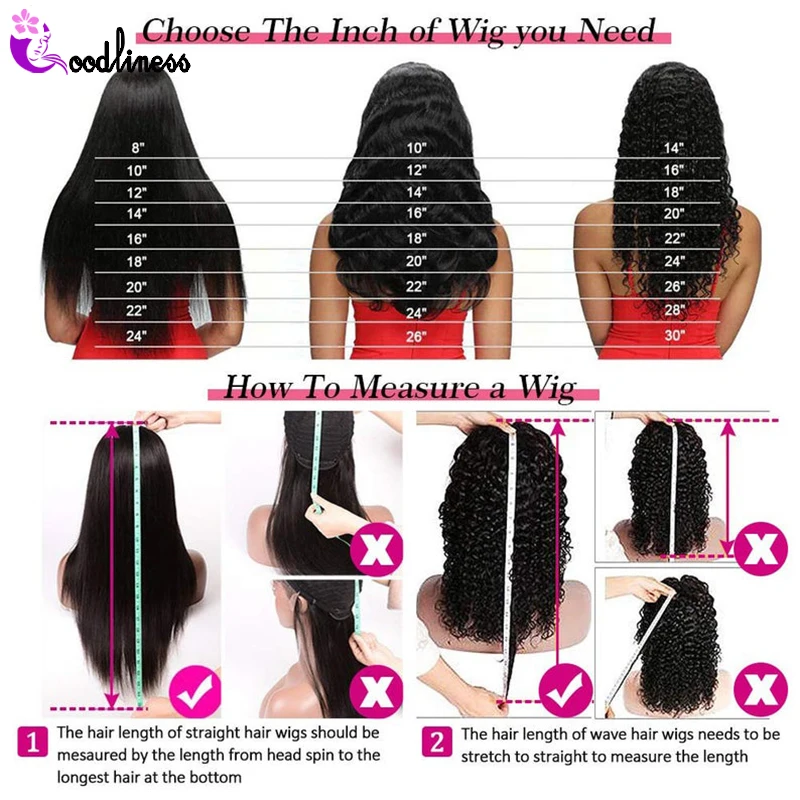 Goodliness

Choose The Inch of Wig you Need

8"
10"
12"
14"
16"
18"
20"
22"
24"

10"
12"
14"
16"
18"
20"
22"
24"
26"

14"
16"
18"
20"
22"
24"
26"
28"
30"

How To Measure a Wig

1 The hair length of straight hair wigs should be mesaured by the length from head spin to the longest hair at the bottom

2 The hair length of wave hair wigs needs to be stretch to straight to measure the length