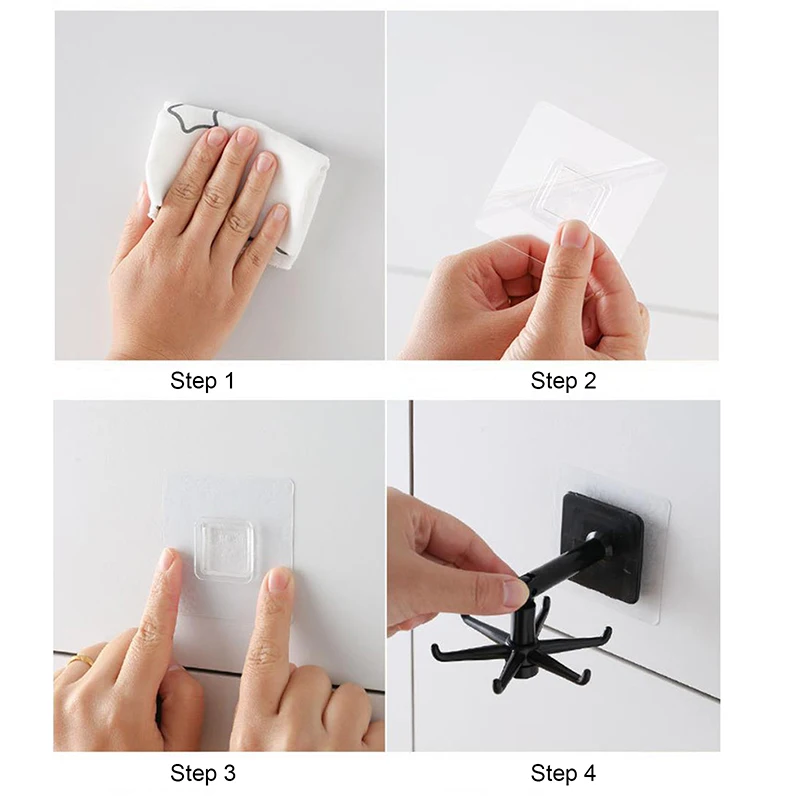 Step 1

Step 2

Step 3

Step 4