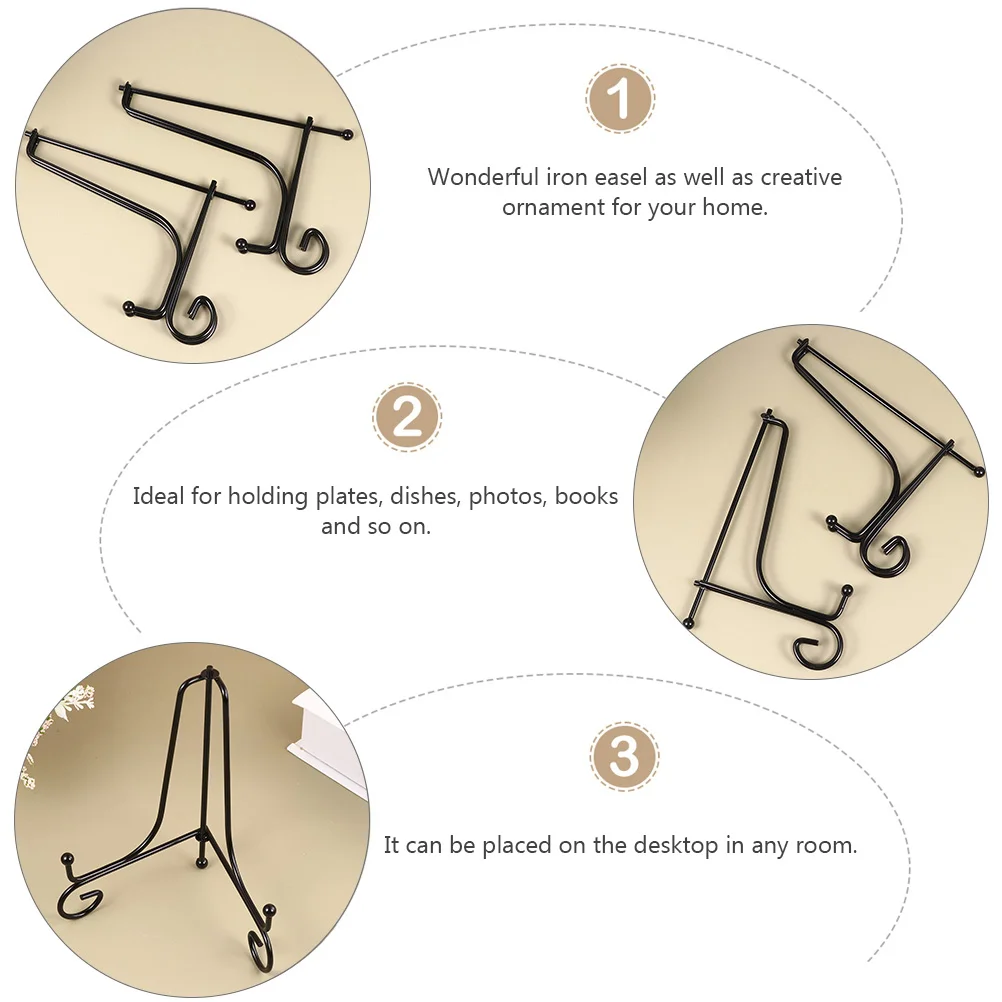 1

Wonderful iron easel as well as creative ornament for your home.

2

Ideal for holding plates, dishes, photos, books and so on.

3

It can be placed on the desktop in any room.