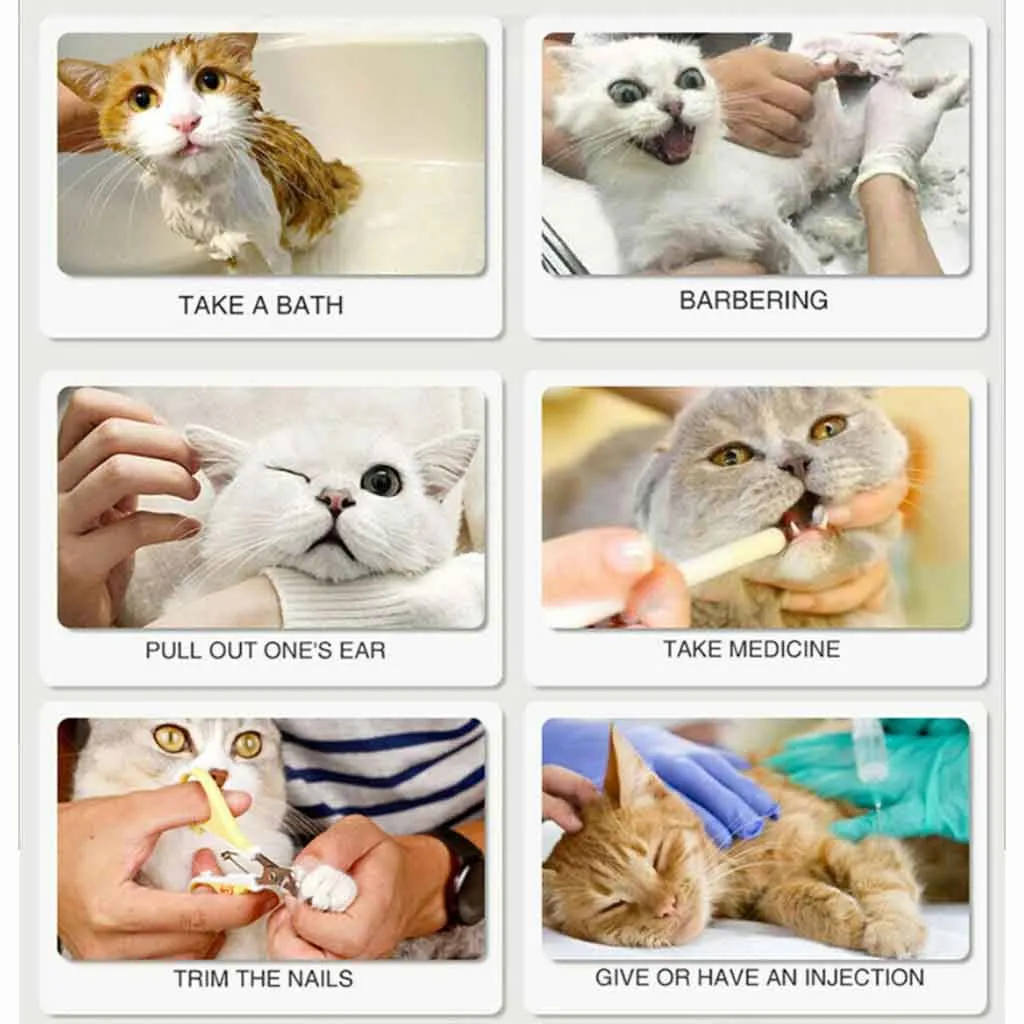 TAKE A BATH

BARBERING

PULL OUT ONE'S EAR

TAKE MEDICINE

TRIM THE NAILS

GIVE OR HAVE AN INJECTION