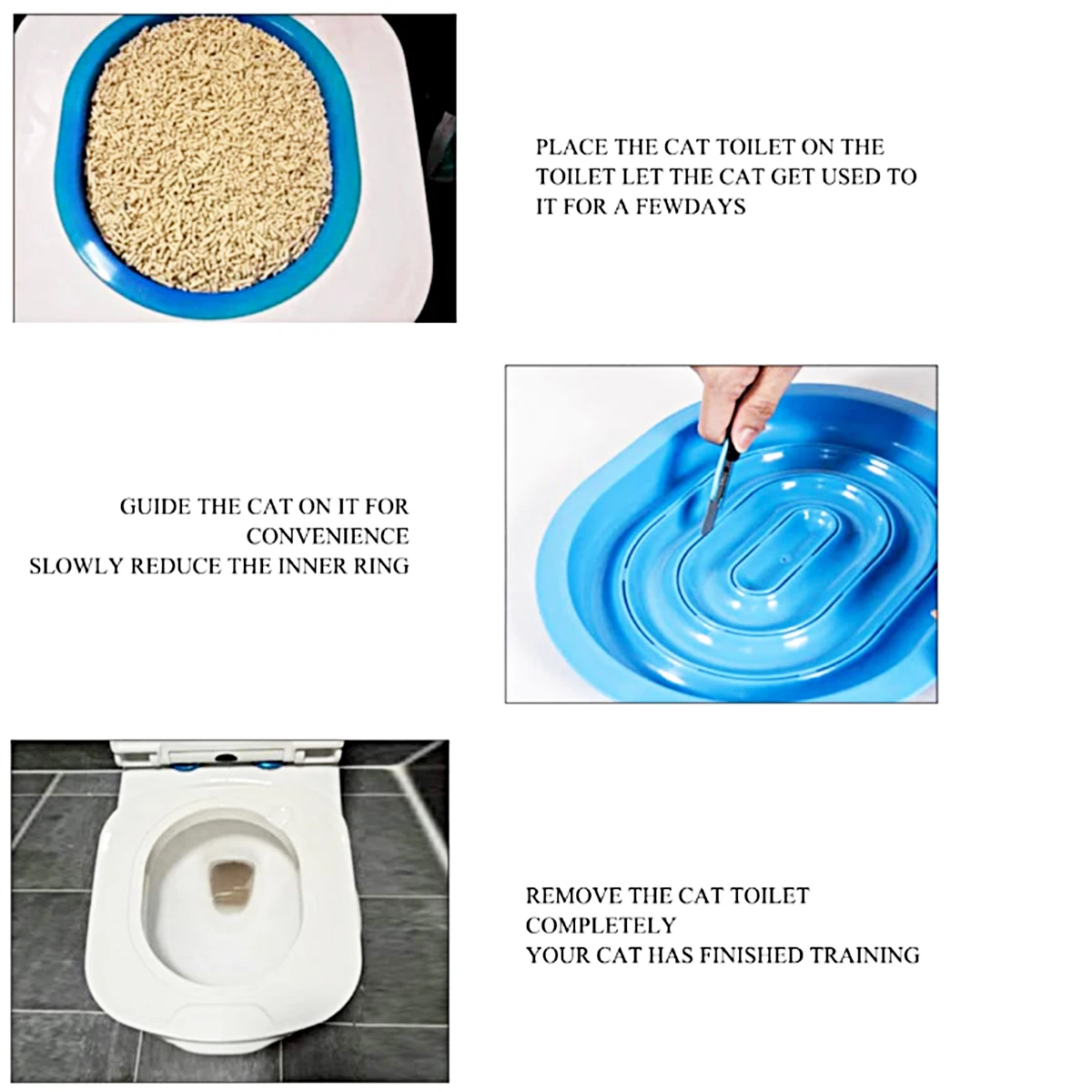 PLACE THE CAT TOILET ON THE TOILET LET THE CAT GET USED TO IT FOR A FEWDAYS

GUIDE THE CAT ON IT FOR CONVENIENCE
SLOWLY REDUCE THE INNER RING

REMOVE THE CAT TOILET COMPLETELY
YOUR CAT HAS FINISHED TRAINING