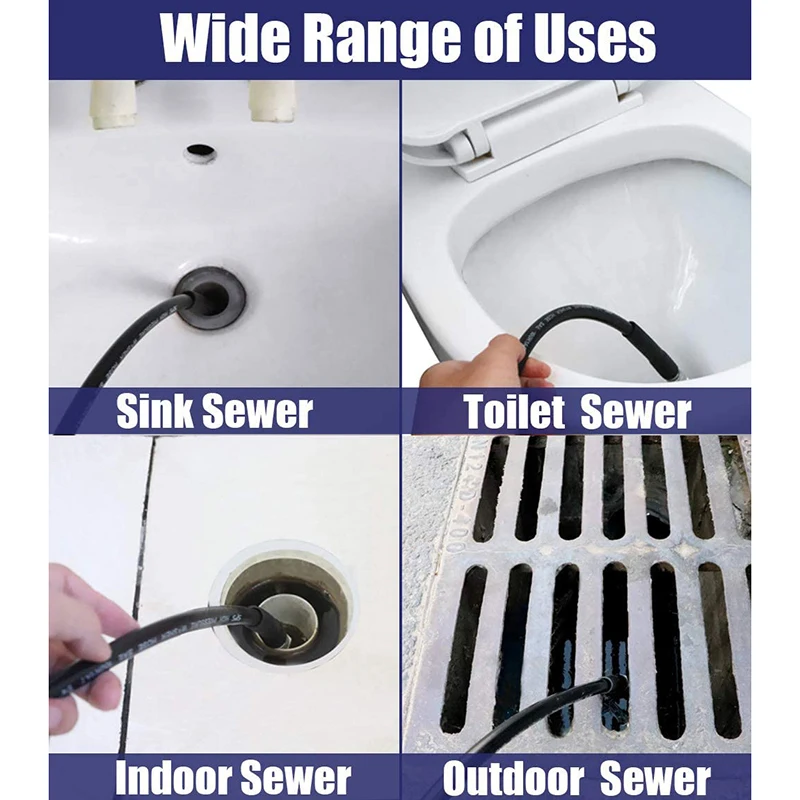 Wide Range of Uses

Sink Sewer

Toilet Sewer

Indoor Sewer

Outdoor Sewer