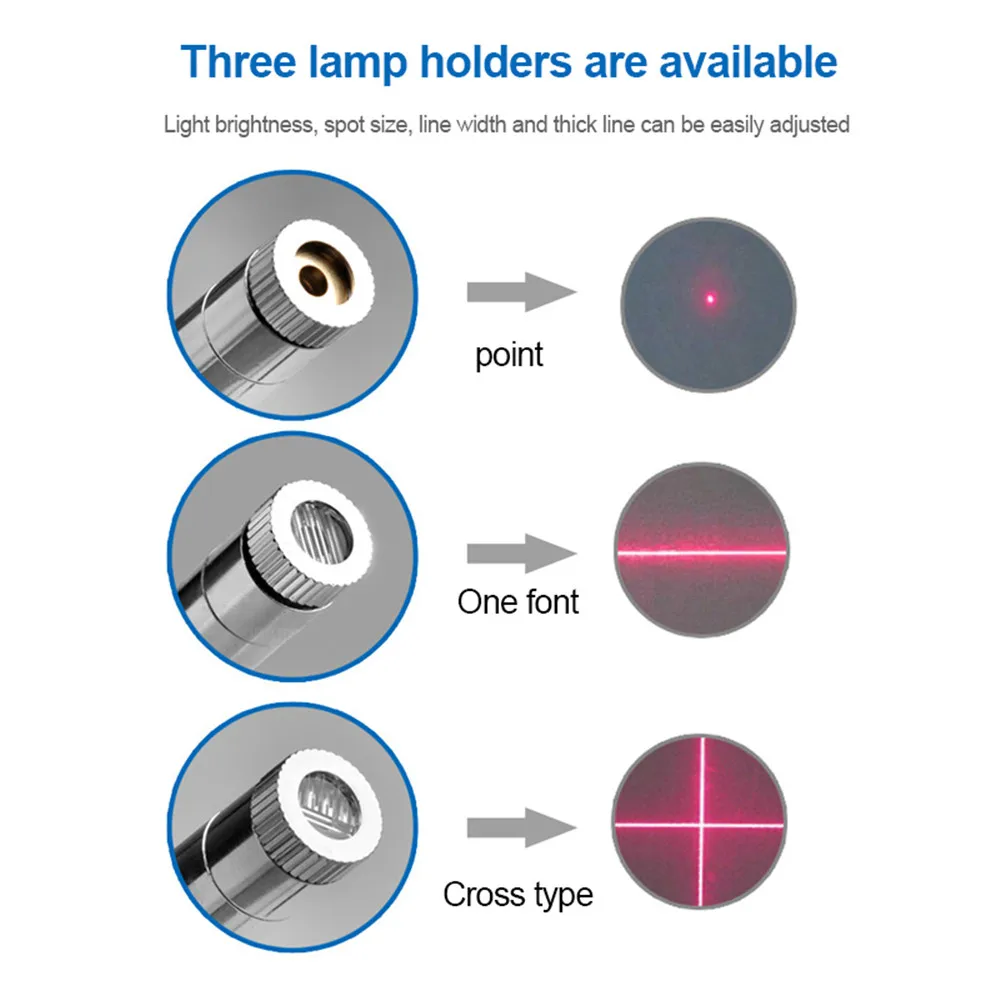 Three lamp holders are available

Light brightness, spot size, line width and thick line can be easily adjusted

point

One font

Cross type