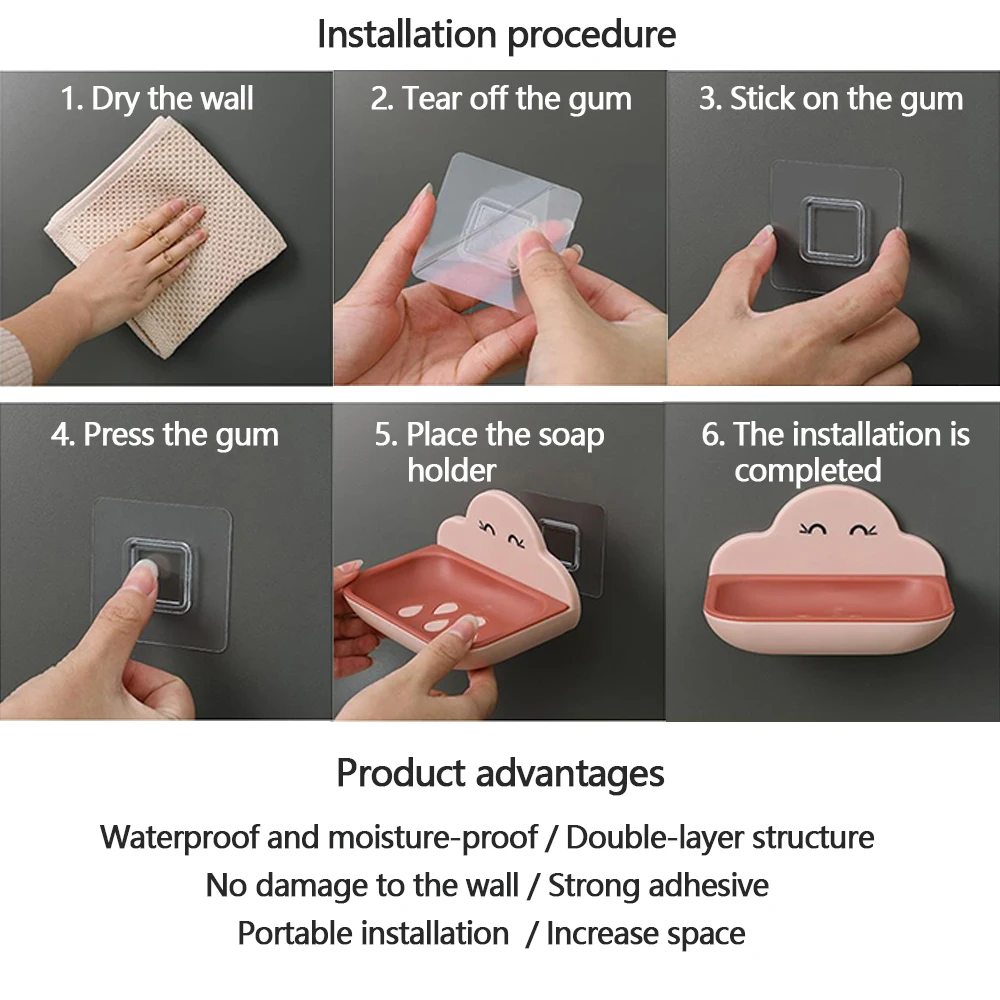 Installation procedure

1. Dry the wall

2. Tear off the gum

3. Stick on the gum

4. Press the gum

5. Place the soap holder

6. The installation is completed

Product advantages

Waterproof and moisture-proof / Double-layer structure
No damage to the wall / Strong adhesive
Portable installation / Increase space