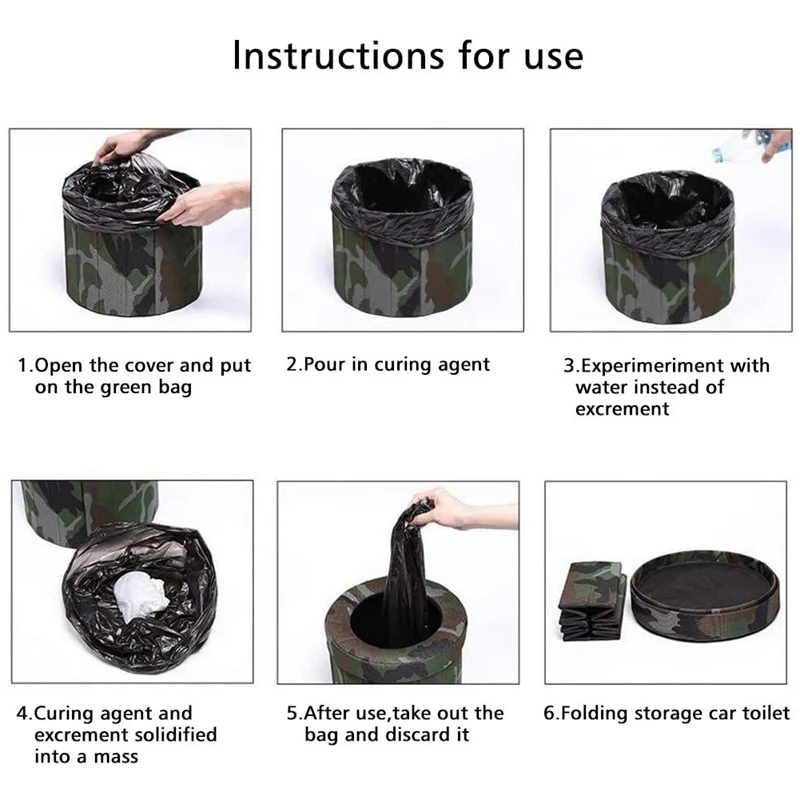 Instructions for use

1.Open the cover and put on the green bag

2.Pour in curing agent

3.Experimeriment with water instead of excrement

4.Curing agent and excrement solidified into a mass

5.After use,take out the bag and discard it

6.Folding storage car toilet