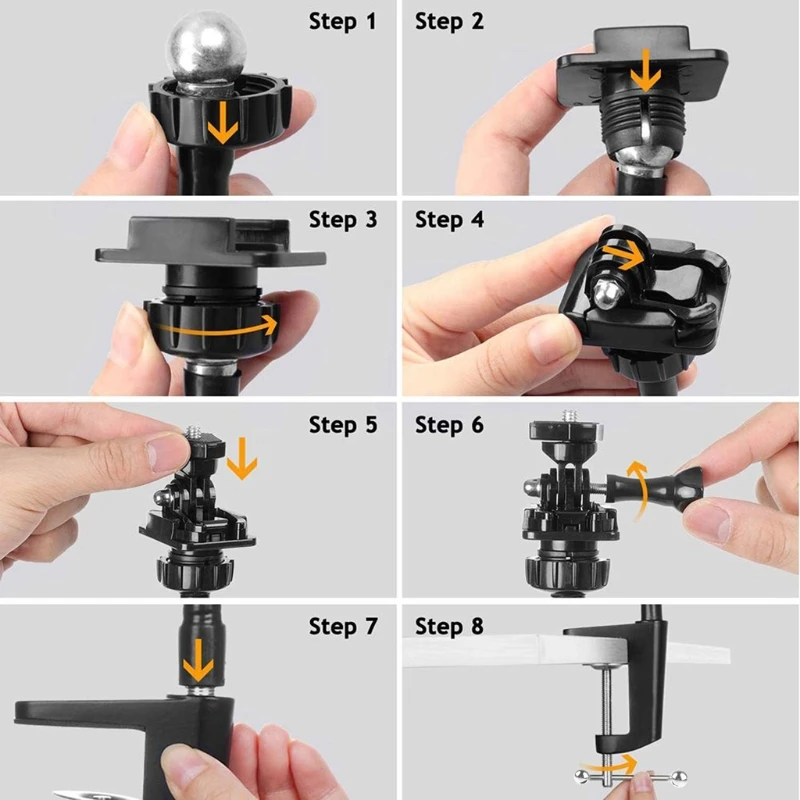 Step 1

Step 2

Step 3

Step 4

Step 5

Step 6

Step 7

Step 8