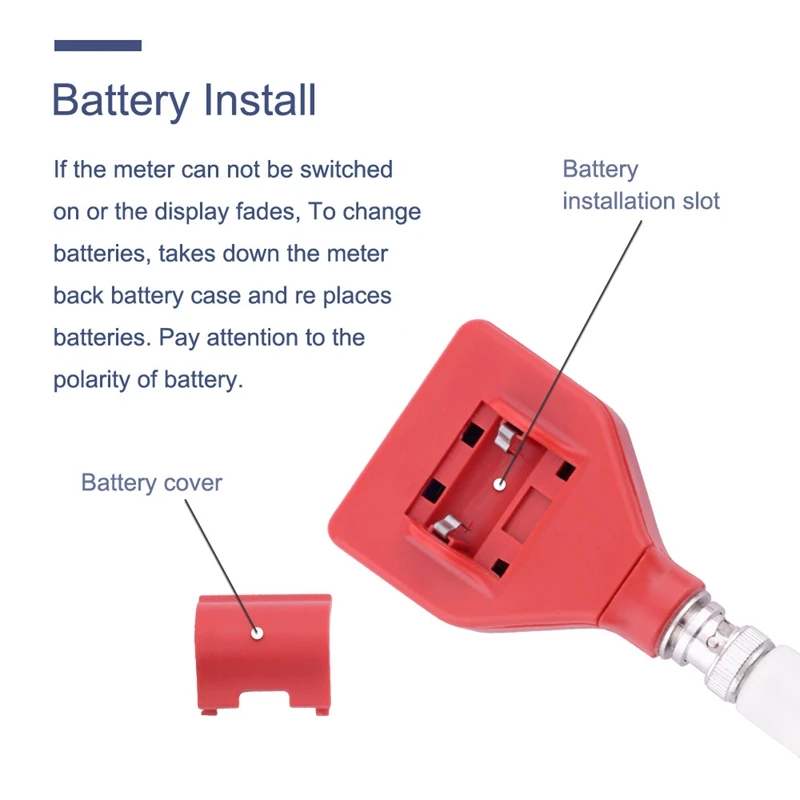 Battery Install

If the meter can not be switched on or the display fades, To change batteries, takes down the meter back battery case and re places batteries. Pay attention to the polarity of battery.

Battery installation slot

Battery cover