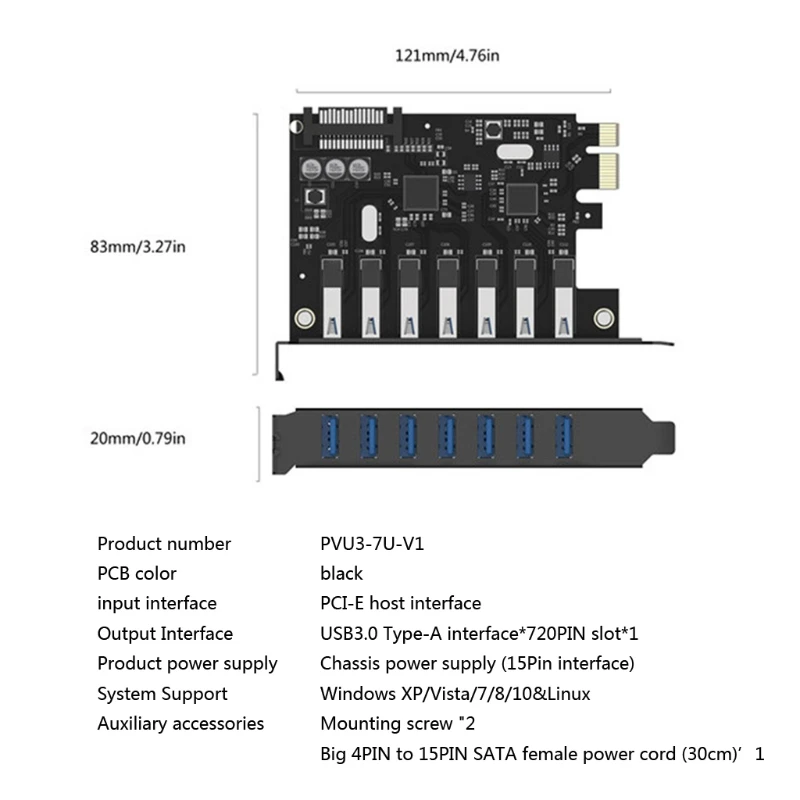 121mm/4.76in

83mm/3.27in

20mm/0.79in

| | |
|---|---|
| Product number | PVU3-7U-V1 |
| PCB color | black |
| input interface | PCI-E host interface |
| Output Interface | USB3.0 Type-A interface*720PIN slot*1 |
| Product power supply | Chassis power supply (15Pin interface) |
| System Support | Windows XP/Vista/7/8/10&Linux |
| Auxiliary accessories | Mounting screw "2 |
| | Big 4PIN to 15PIN SATA female power cord (30cm)’ 1 |