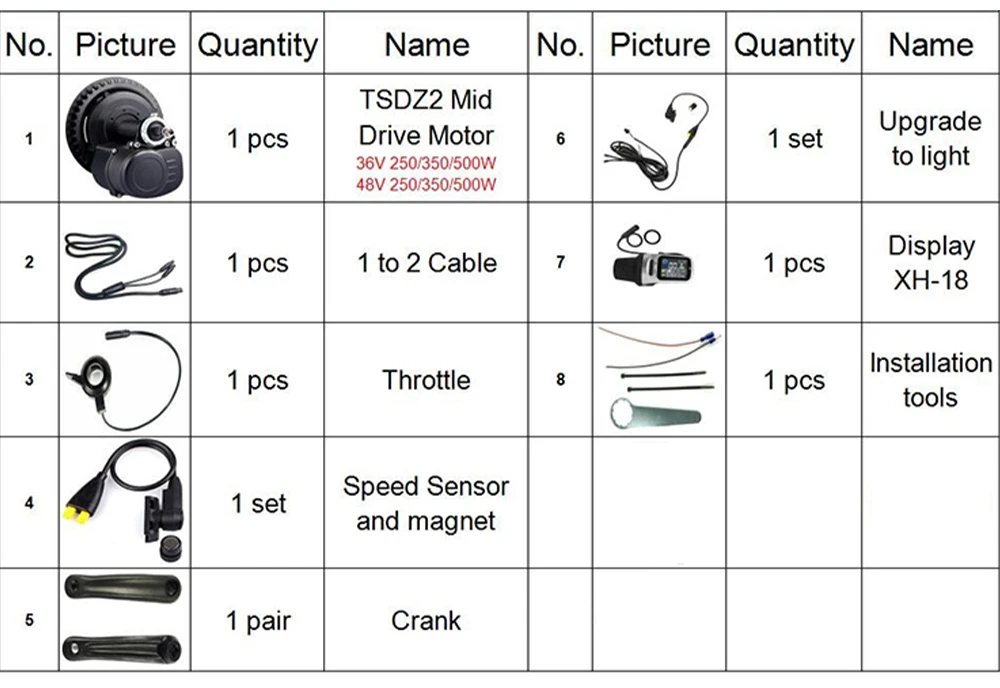 | No. | Picture | Quantity | Name | No. | Picture | Quantity | Name |
|---|---|---|---|---|---|---|---|
| 1 | | 1 pcs | TSDZ2 Mid Drive Motor 36V 250/350/500W 48V 250/350/500W | 6 | | 1 set | Upgrade to light |
| 2 | | 1 pcs | 1 to 2 Cable | 7 | | 1 pcs | Display XH-18 |
| 3 | | 1 pcs | Throttle | 8 | | 1 pcs | Installation tools |
| 4 | | 1 set | Speed Sensor and magnet | | | | |
| 5 | | 1 pair | Crank | | | | |